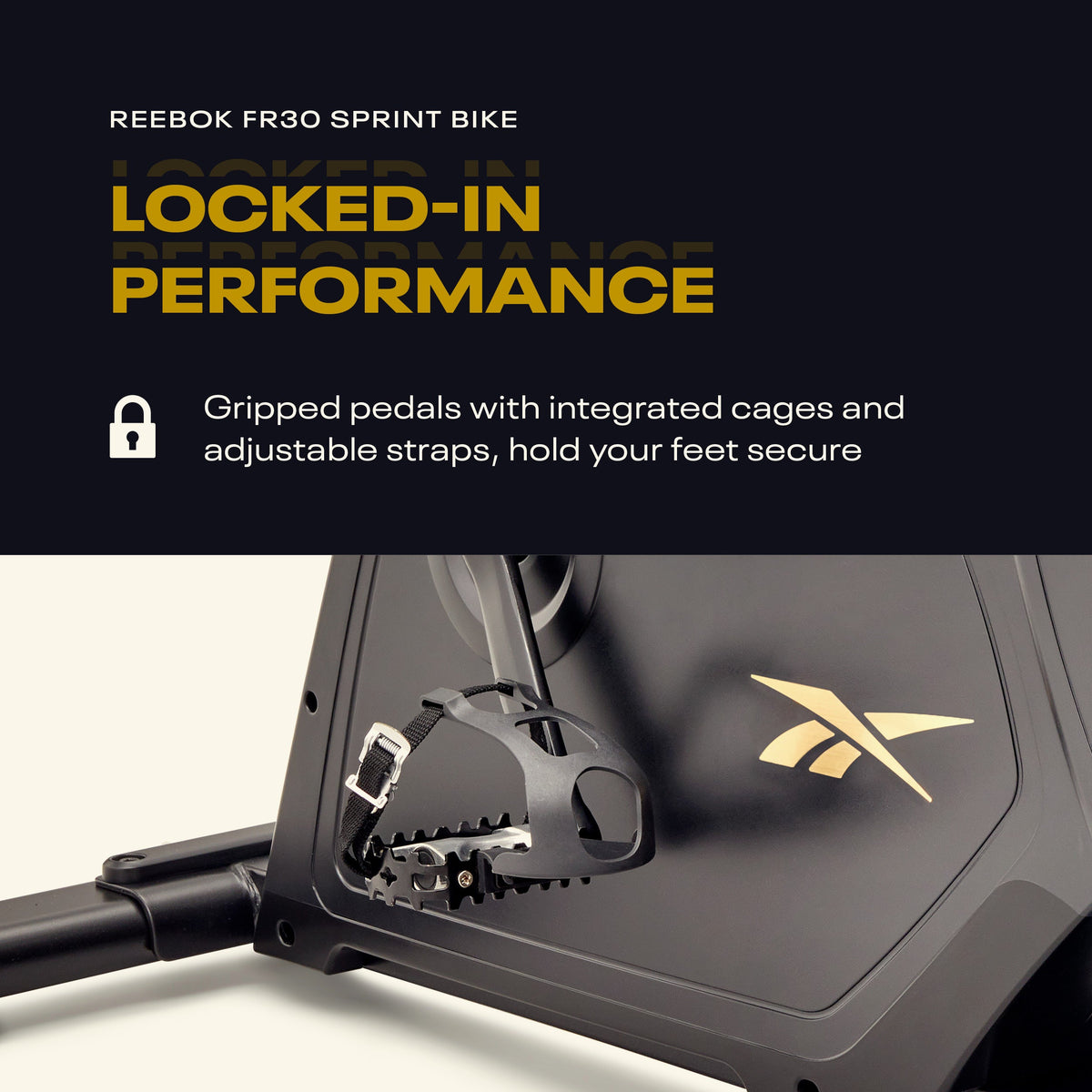 REEBOK FR30 SPRINT BIKE

LOCKED-IN
PERFORMANCE

Gripped pedals with integrated cages and adjustable straps, hold your feet secure