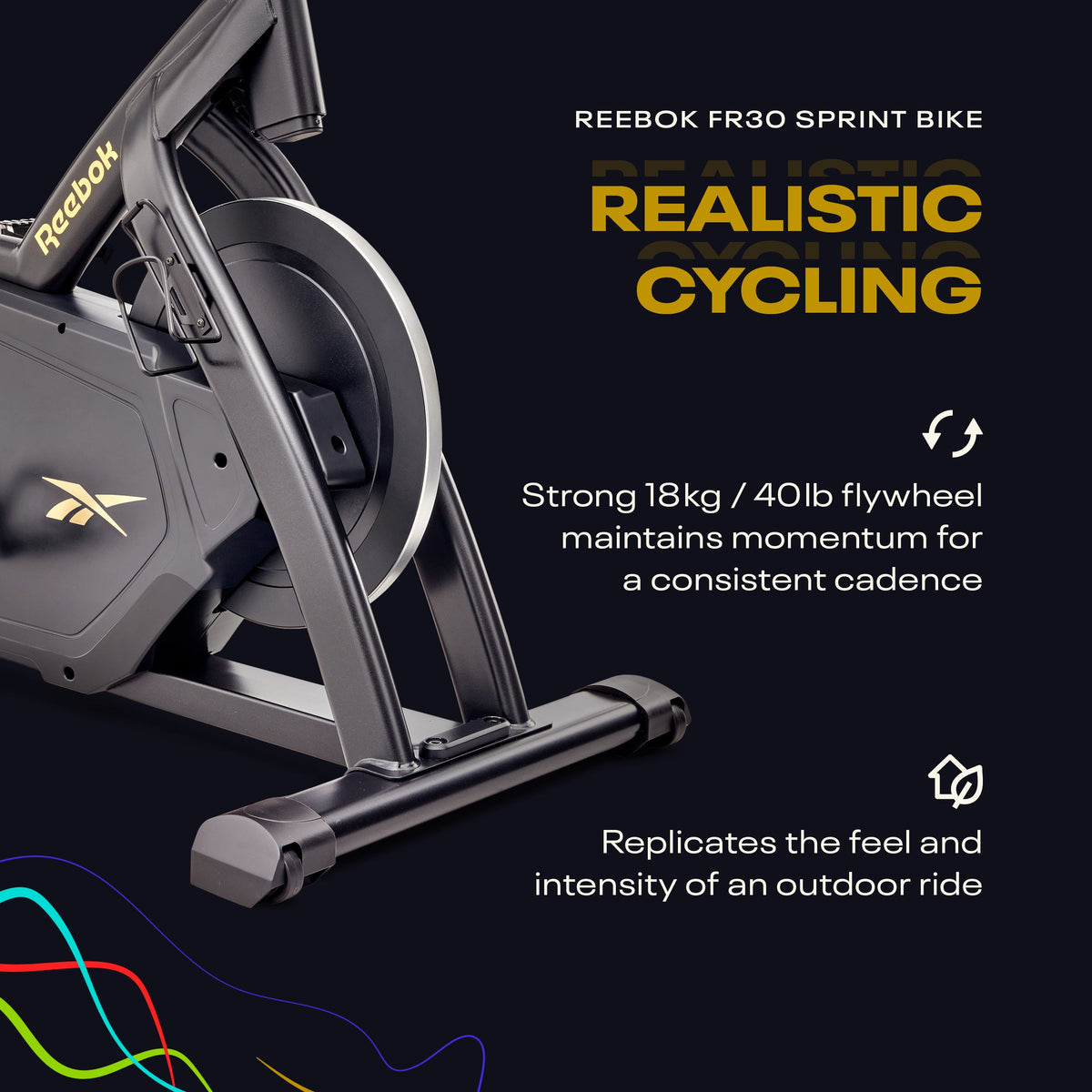 Reebok

REEBOK FR30 SPRINT BIKE

REALISTIC
CYCLING

Strong 18kg / 40lb flywheel maintains momentum for a consistent cadence

Replicates the feel and intensity of an outdoor ride