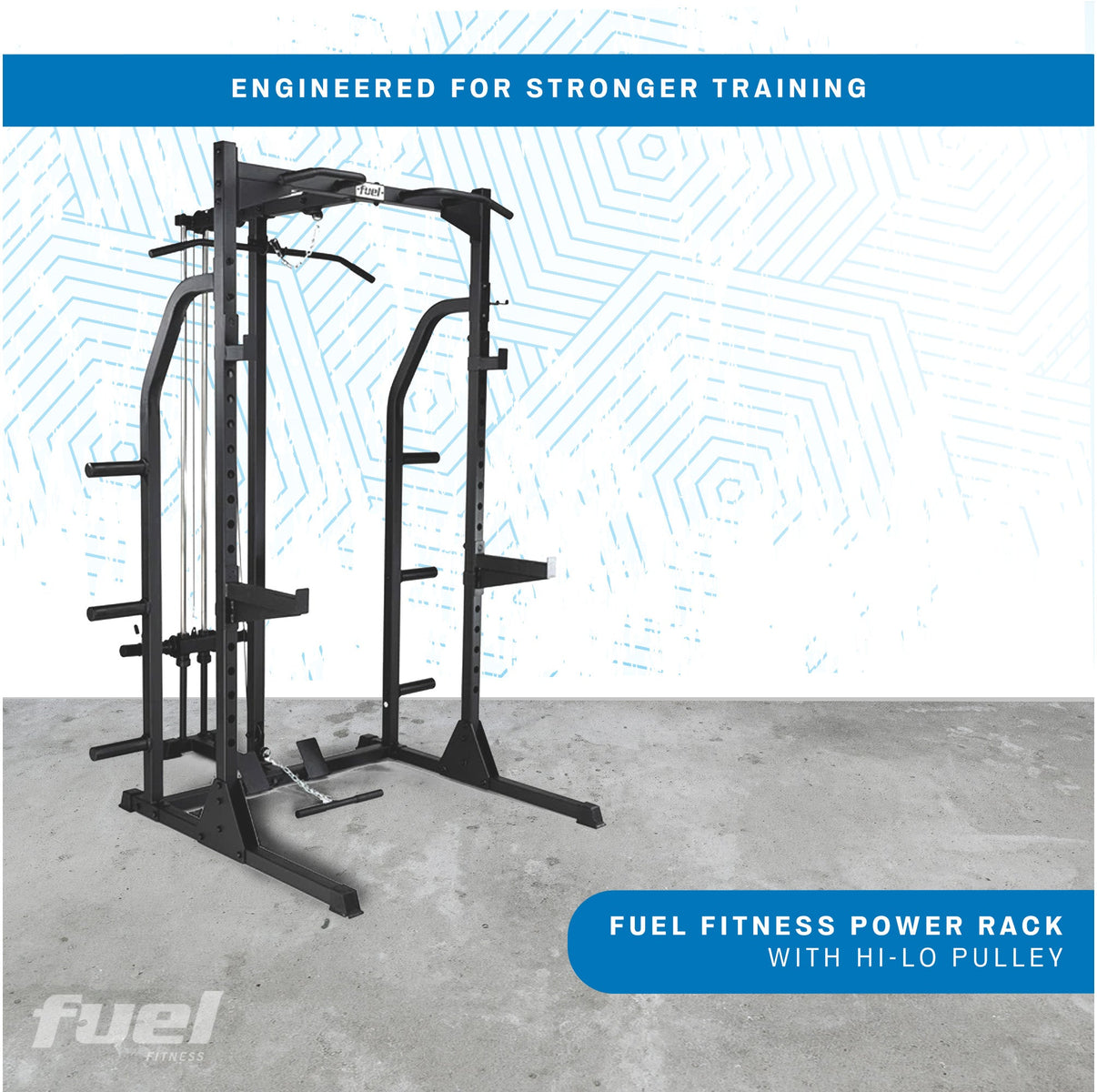 ENGINEERED FOR STRONGER TRAINING

fuel

FUEL FITNESS POWER RACK
WITH HI-LO PULLEY

fuel
FITNESS