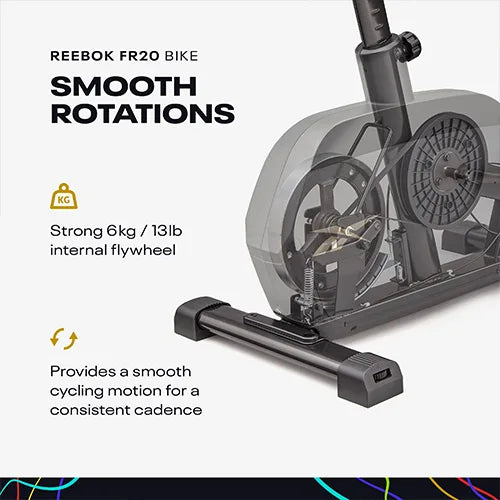 REEBOK FR20 BIKE

SMOOTH ROTATIONS

KG

Strong 6kg / 13lb internal flywheel

Provides a smooth cycling motion for a consistent cadence