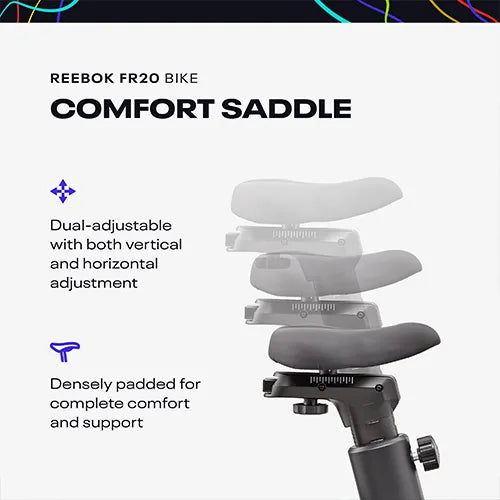 REEBOK FR20 BIKE

COMFORT SADDLE

Dual-adjustable with both vertical and horizontal adjustment

Densely padded for complete comfort and support