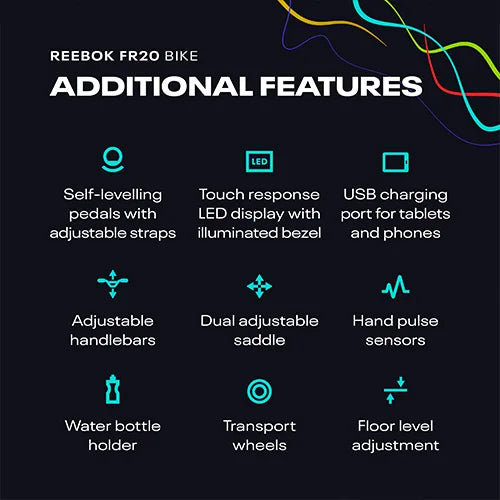 REEBOK FR20 BIKE

ADDITIONAL FEATURES

Self-levelling pedals with adjustable straps

LED

Touch response LED display with illuminated bezel

USB charging port for tablets and phones

Adjustable handlebars

Dual adjustable saddle

Hand pulse sensors

Water bottle holder

Transport wheels

Floor level adjustment