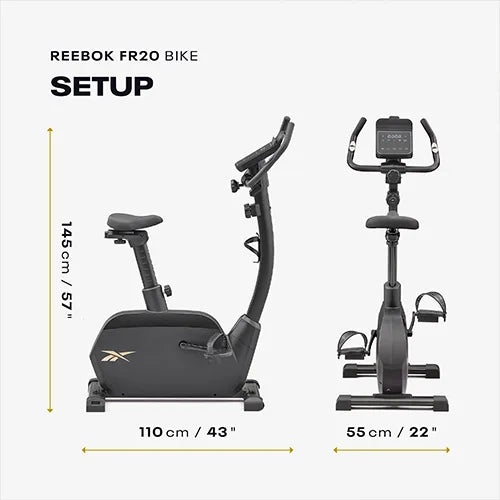 REEBOK FR20 BIKE

SETUP

145 cm / 57 "

110 cm / 43 "

55 cm / 22 "