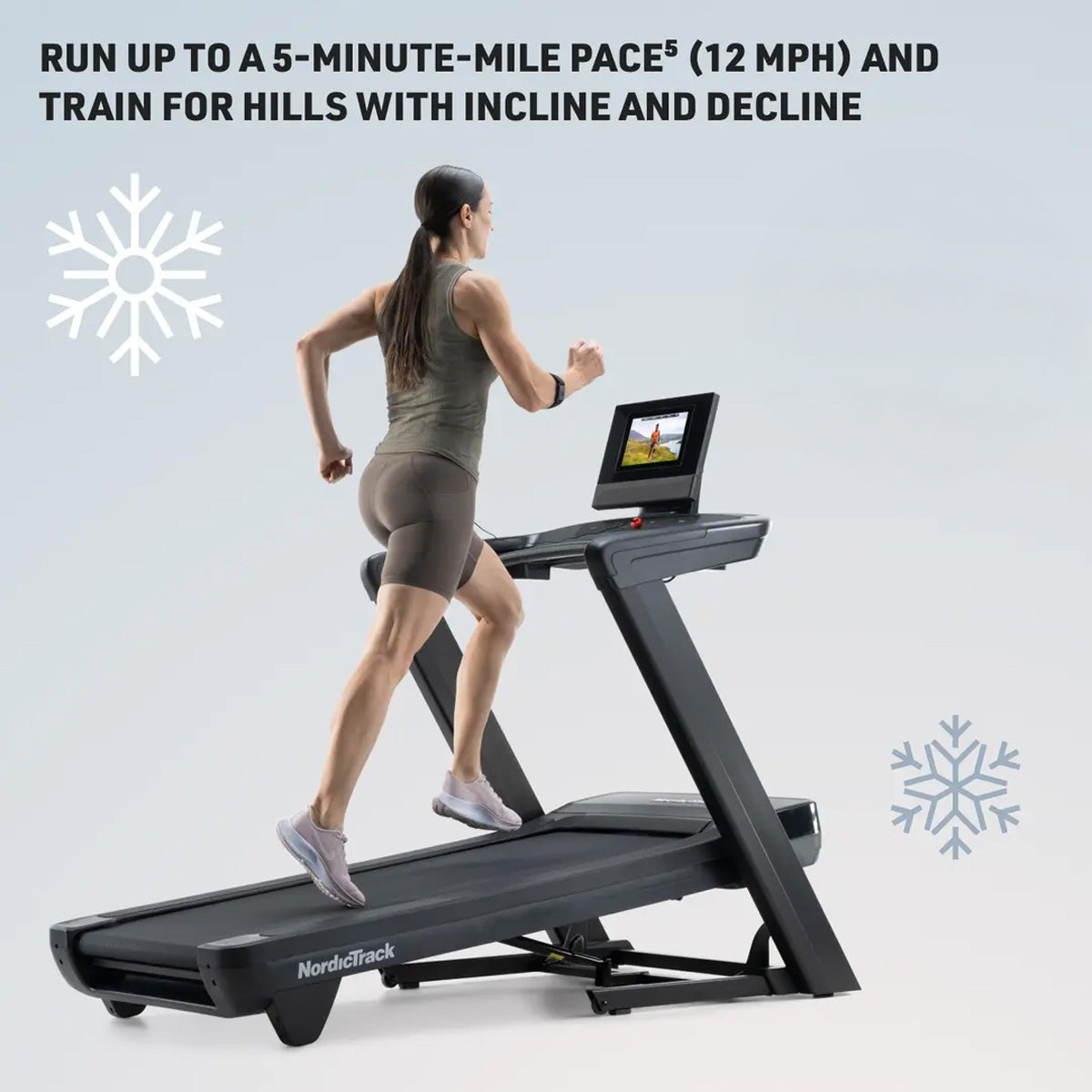 RUN UP TO A 5-MINUTE-MILE PACE$^5$ (12 MPH) AND TRAIN FOR HILLS WITH INCLINE AND DECLINE

NordicTrack