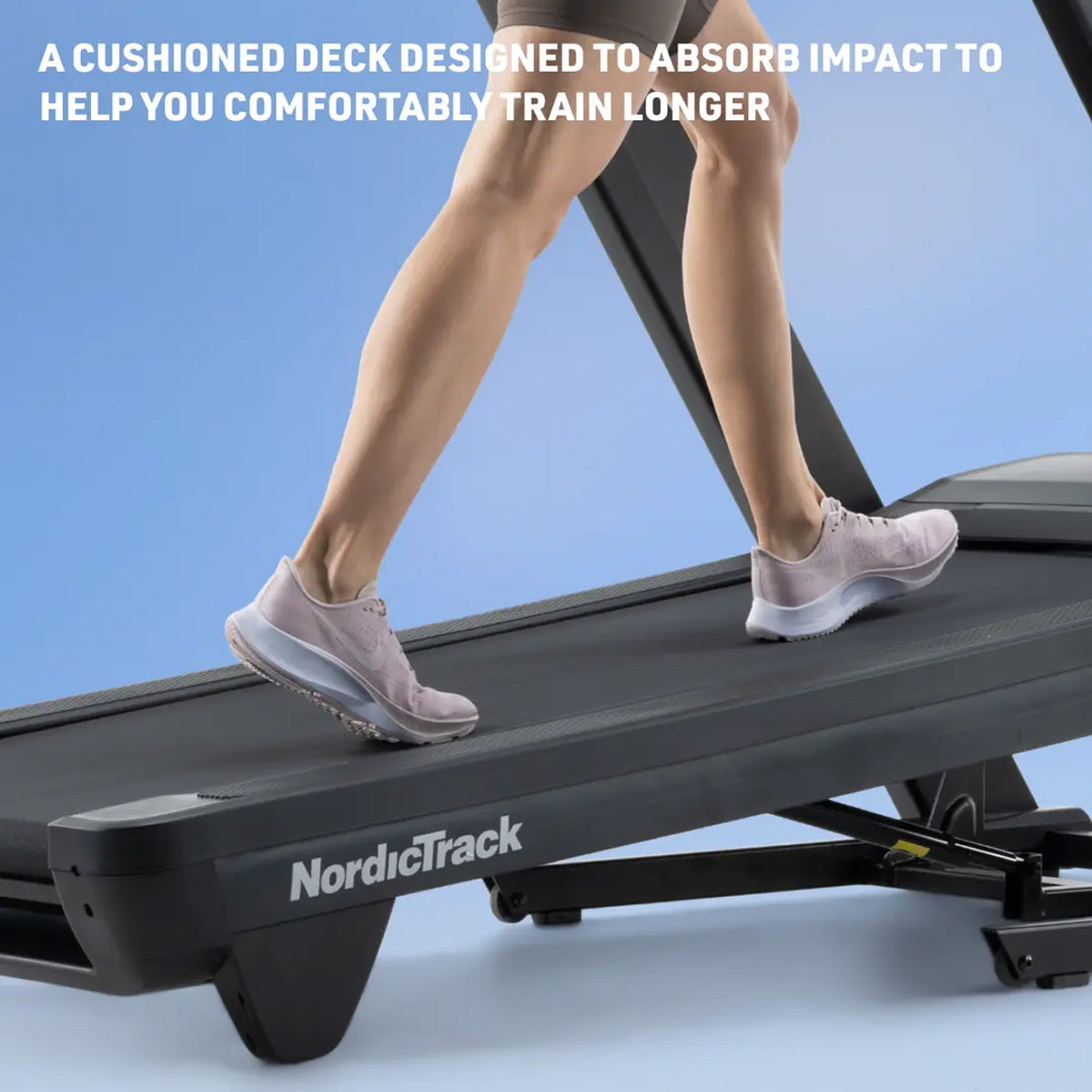 A CUSHIONED DECK DESIGNED TO ABSORB IMPACT TO HELP YOU COMFORTABLY TRAIN LONGER

NordicTrack