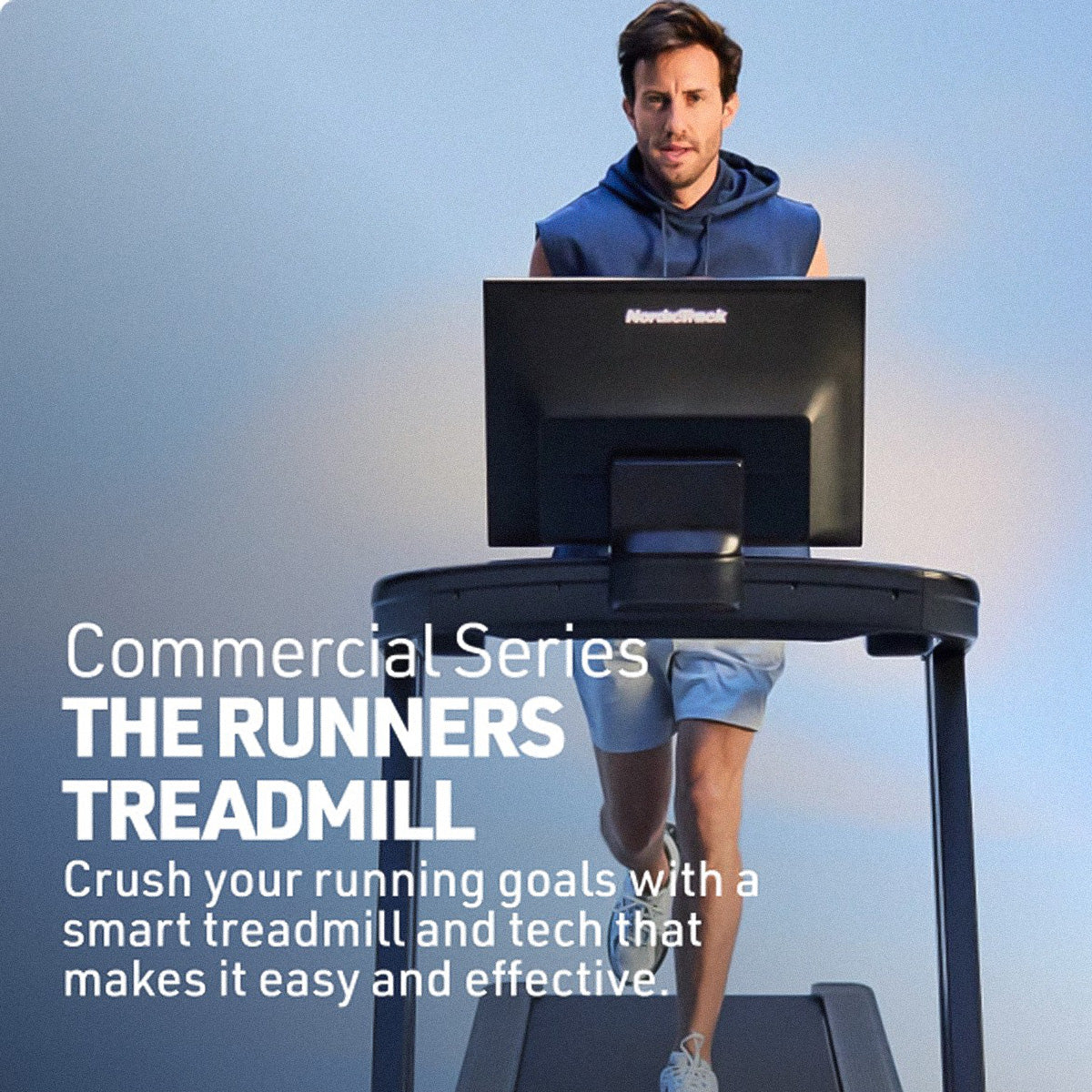 NordicTrack

Commercial Series
THE RUNNERS TREADMILL
Crush your running goals with a smart treadmill and tech that makes it easy and effective.