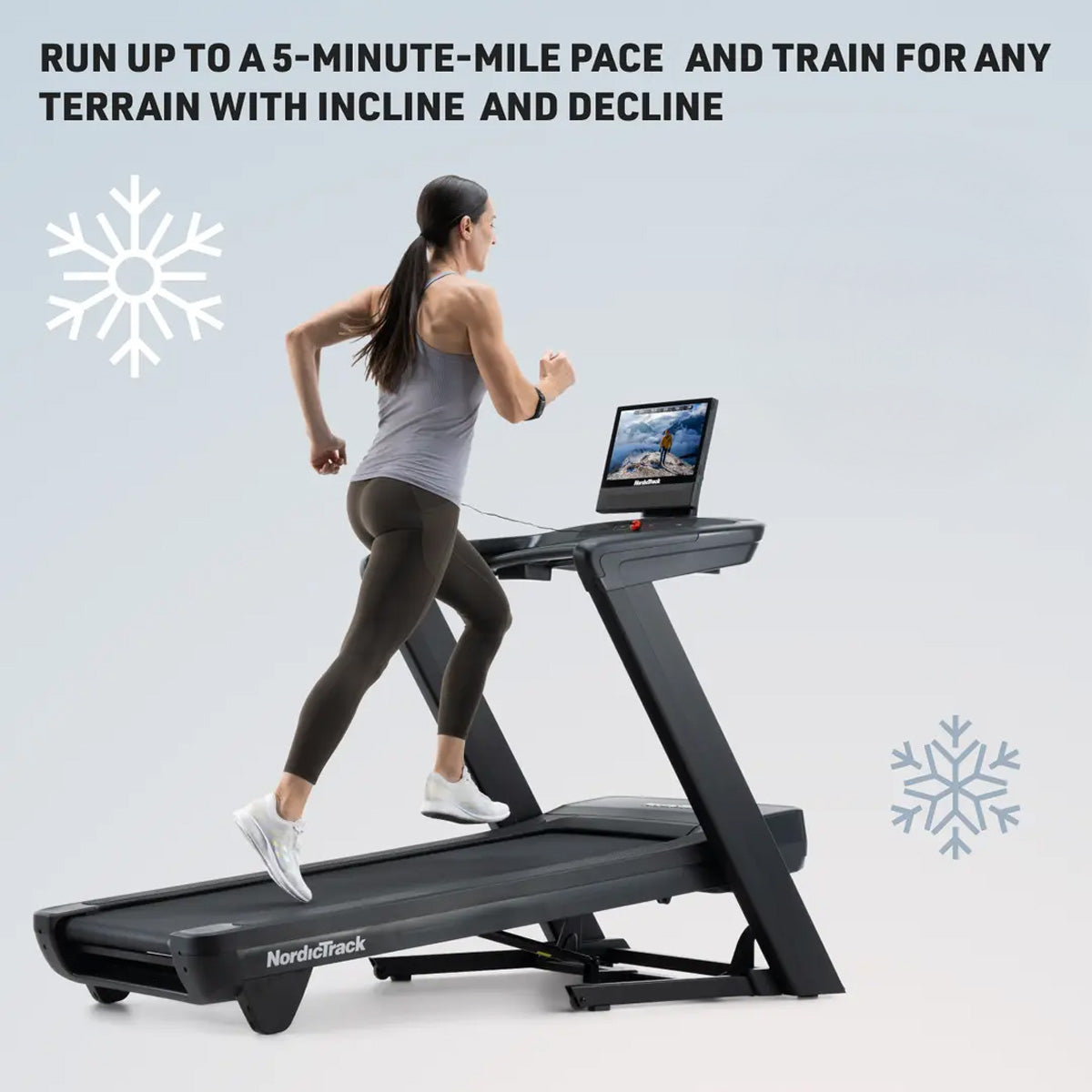 RUN UP TO A 5-MINUTE-MILE PACE AND TRAIN FOR ANY TERRAIN WITH INCLINE AND DECLINE

NordicTrack

NordicTrack