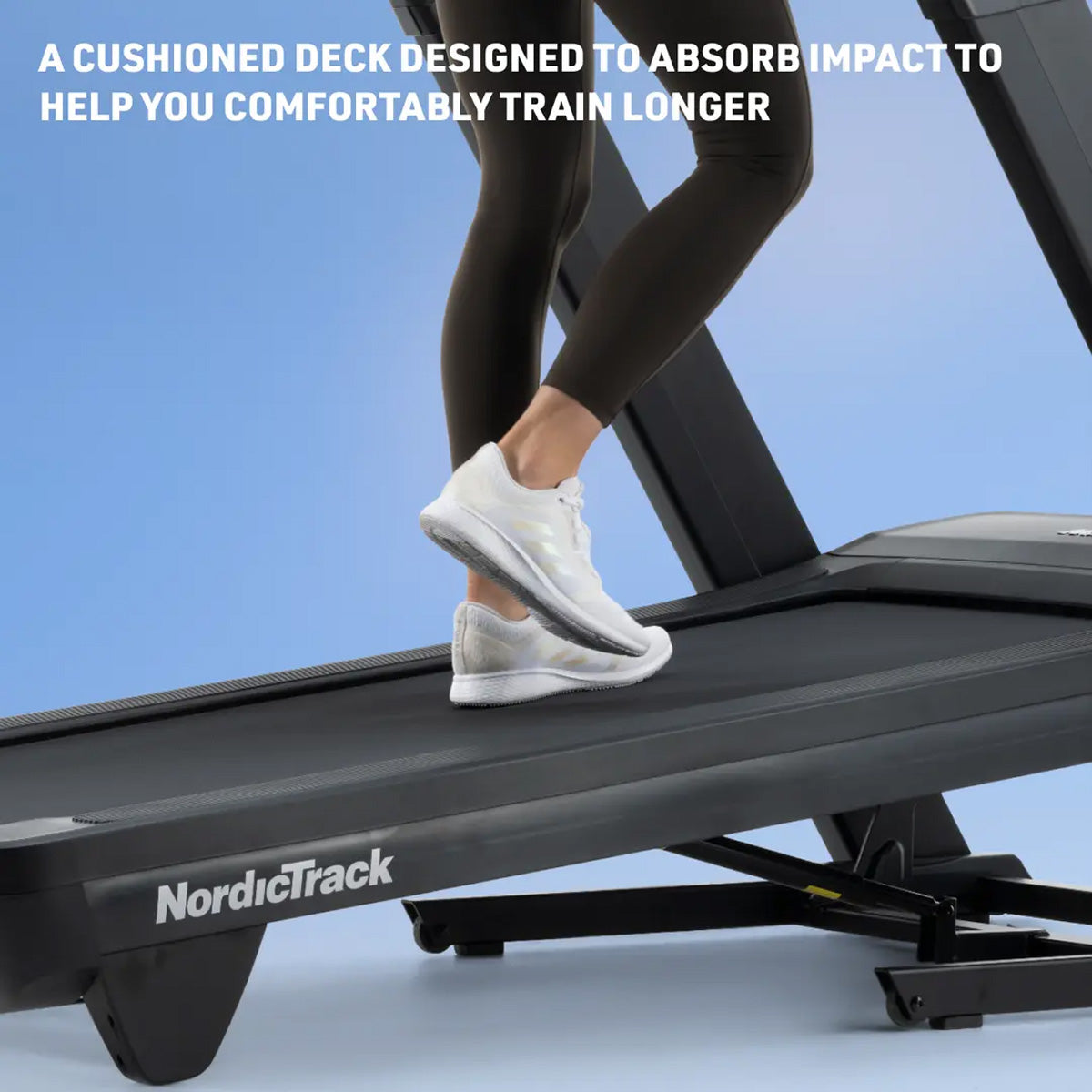 A CUSHIONED DECK DESIGNED TO ABSORB IMPACT TO HELP YOU COMFORTABLY TRAIN LONGER

NordicTrack