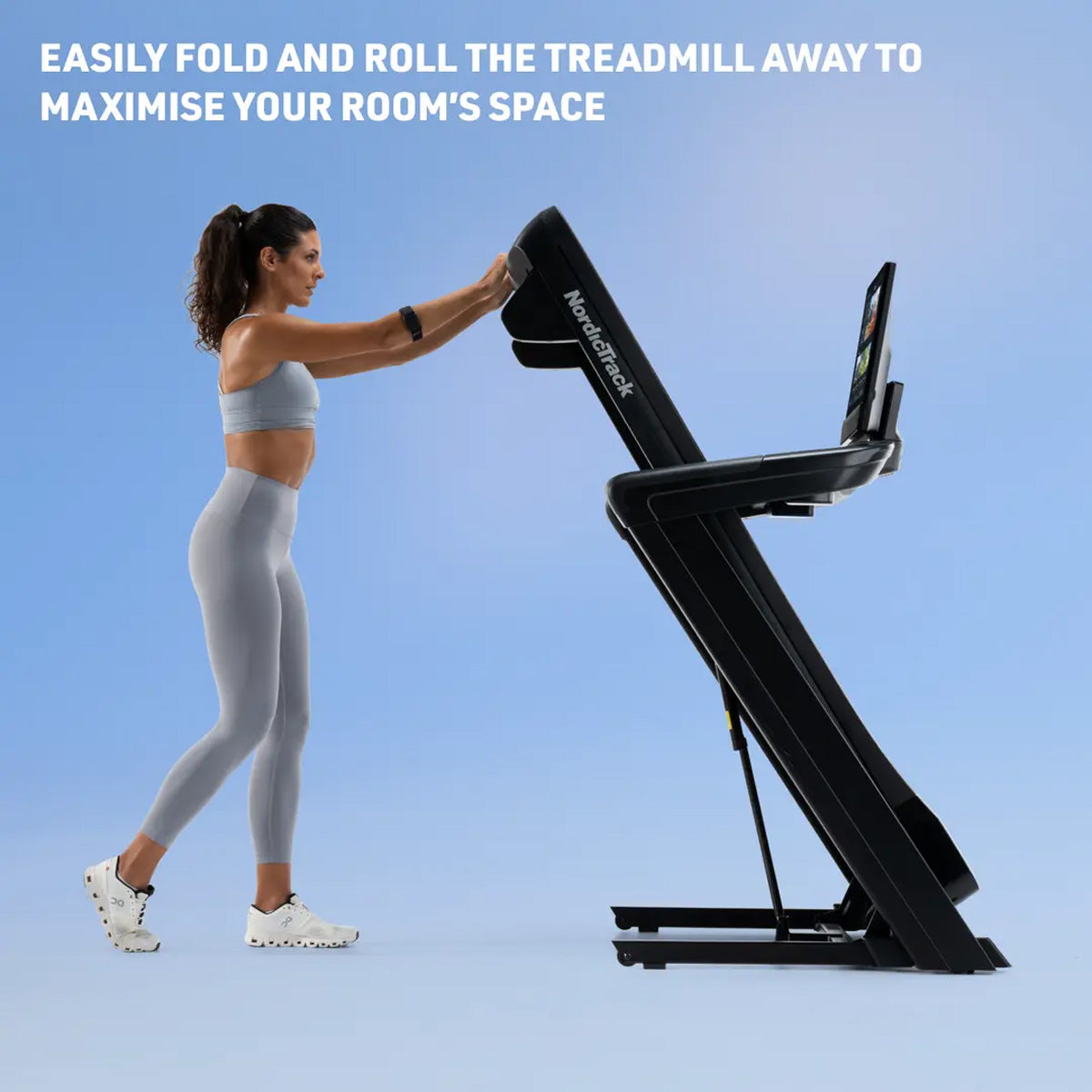 EASILY FOLD AND ROLL THE TREADMILL AWAY TO MAXIMISE YOUR ROOM'S SPACE

NordicTrack