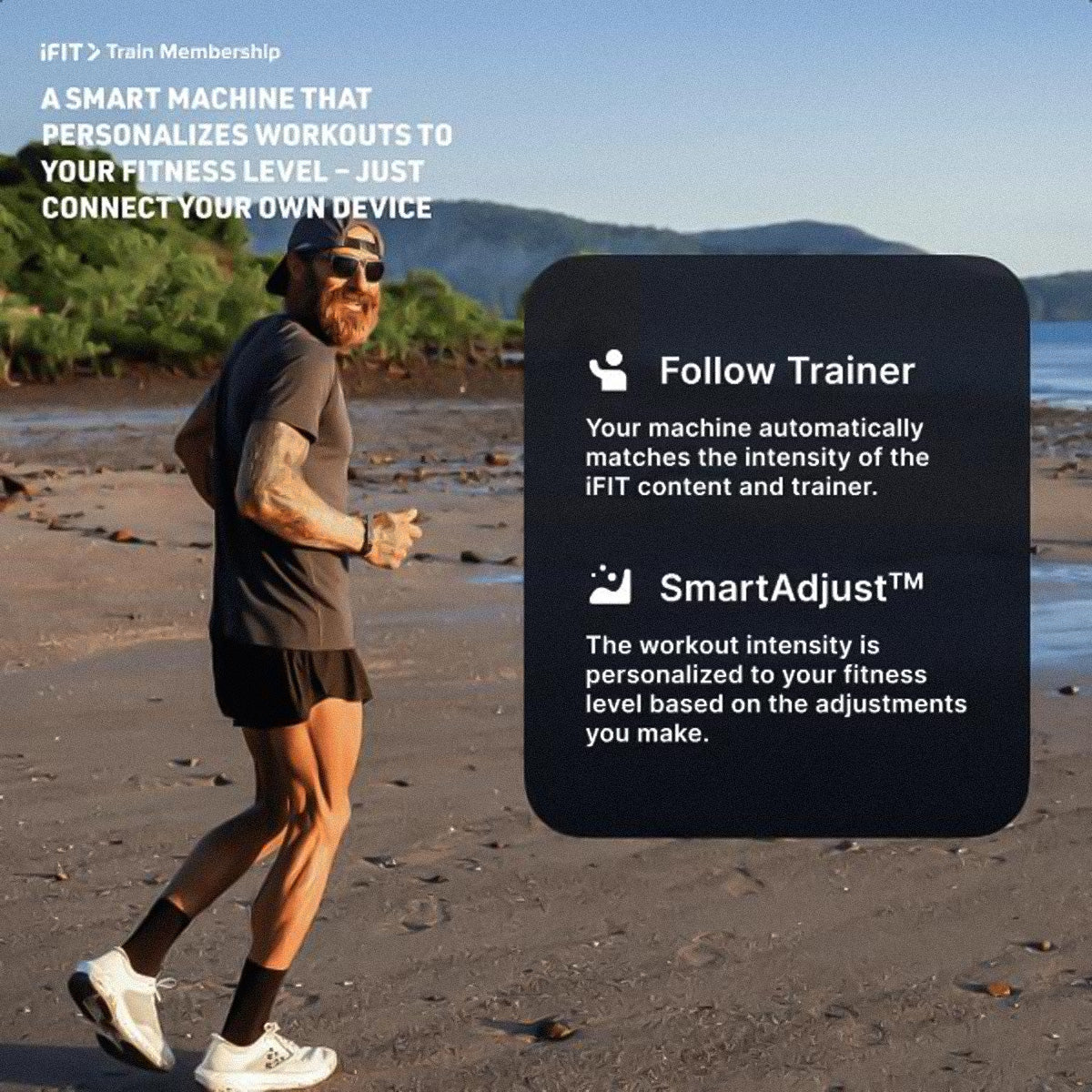 iFIT > Train Membership

A SMART MACHINE THAT PERSONALIZES WORKOUTS TO YOUR FITNESS LEVEL – JUST CONNECT YOUR OWN DEVICE

Follow Trainer

Your machine automatically matches the intensity of the iFIT content and trainer.

SmartAdjust™

The workout intensity is personalized to your fitness level based on the adjustments you make.