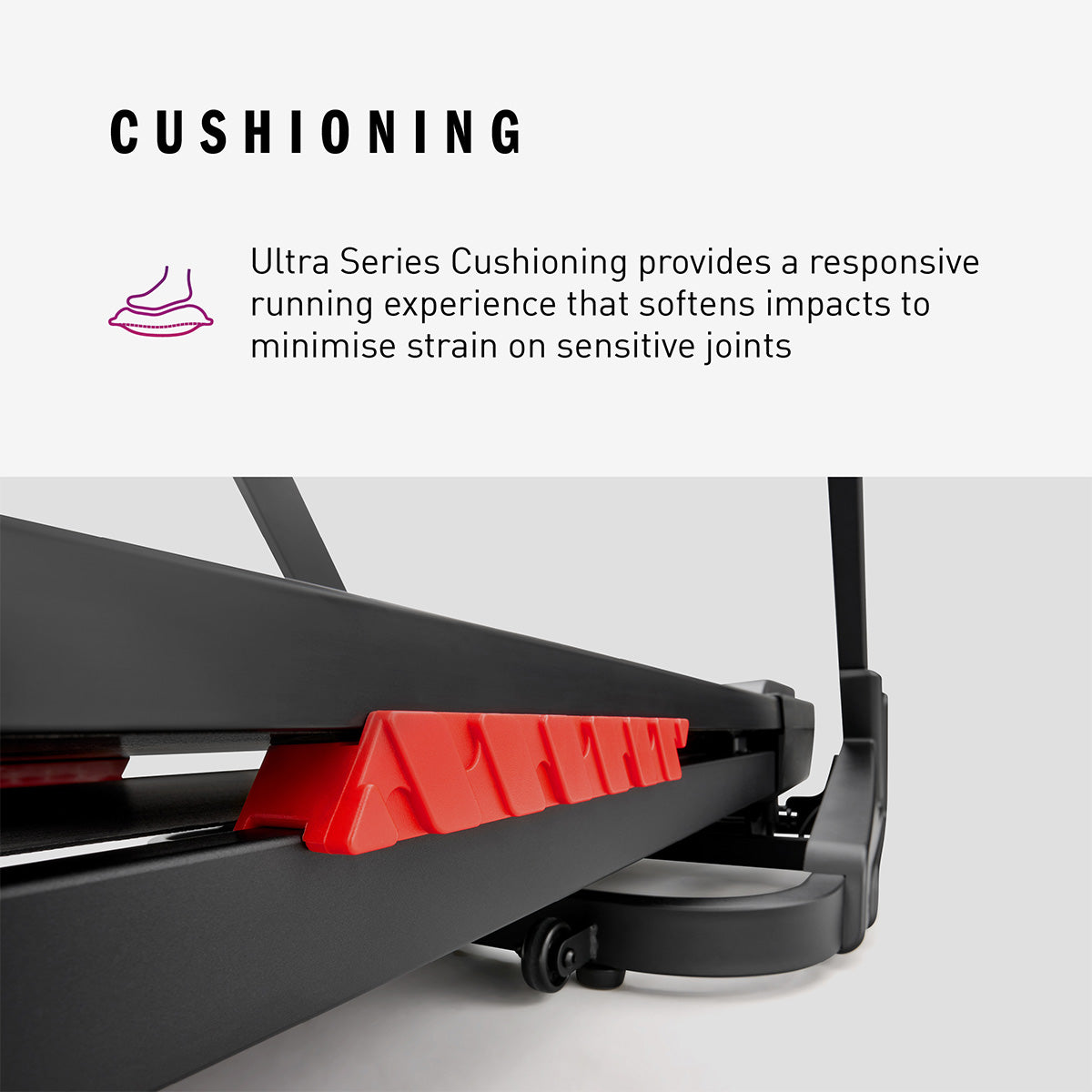 CUSHIONING

Ultra Series Cushioning provides a responsive running experience that softens impacts to minimise strain on sensitive joints