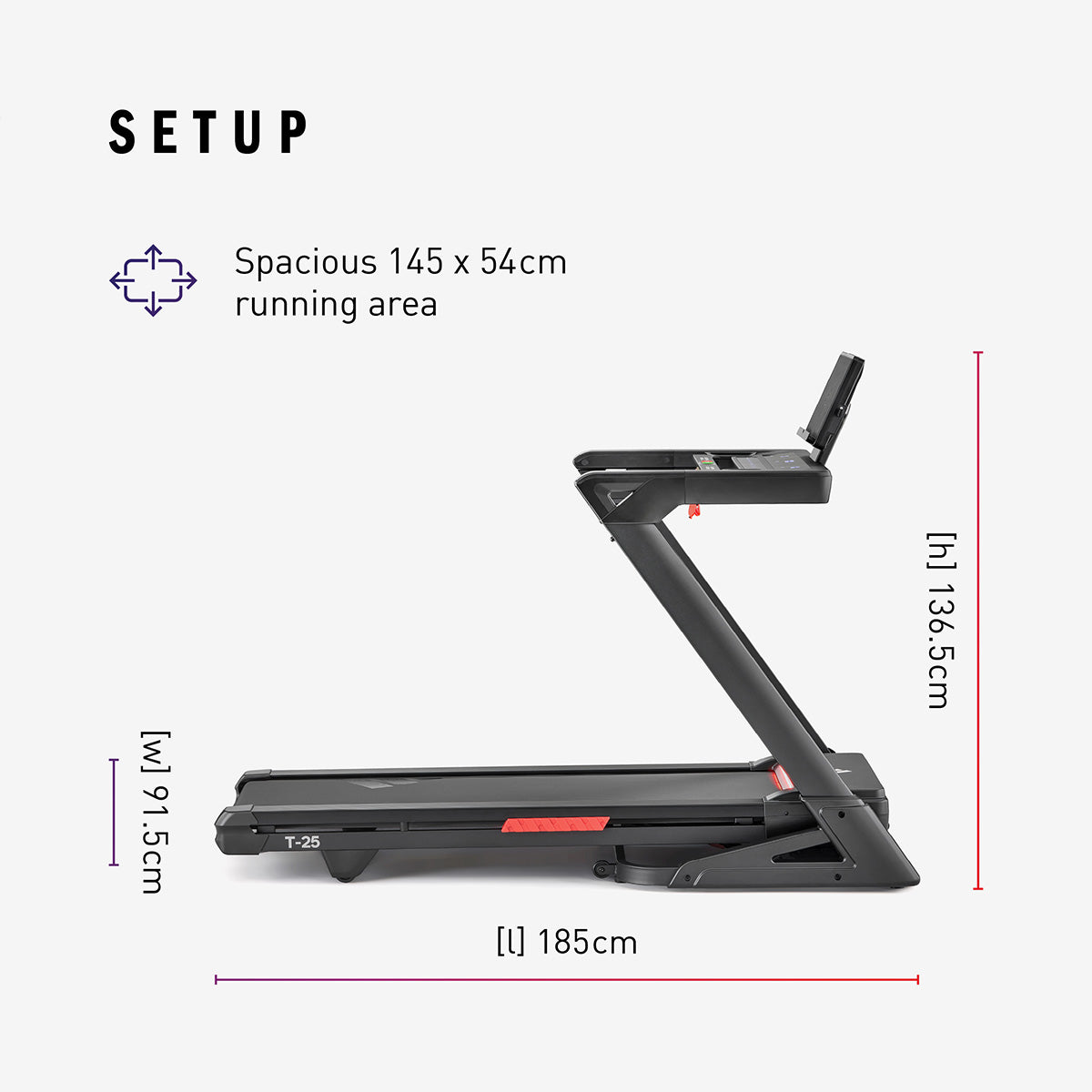 SETUP

Spacious 145 x 54cm running area

[h] 136.5cm

[w] 91.5cm

T-25

[l] 185cm