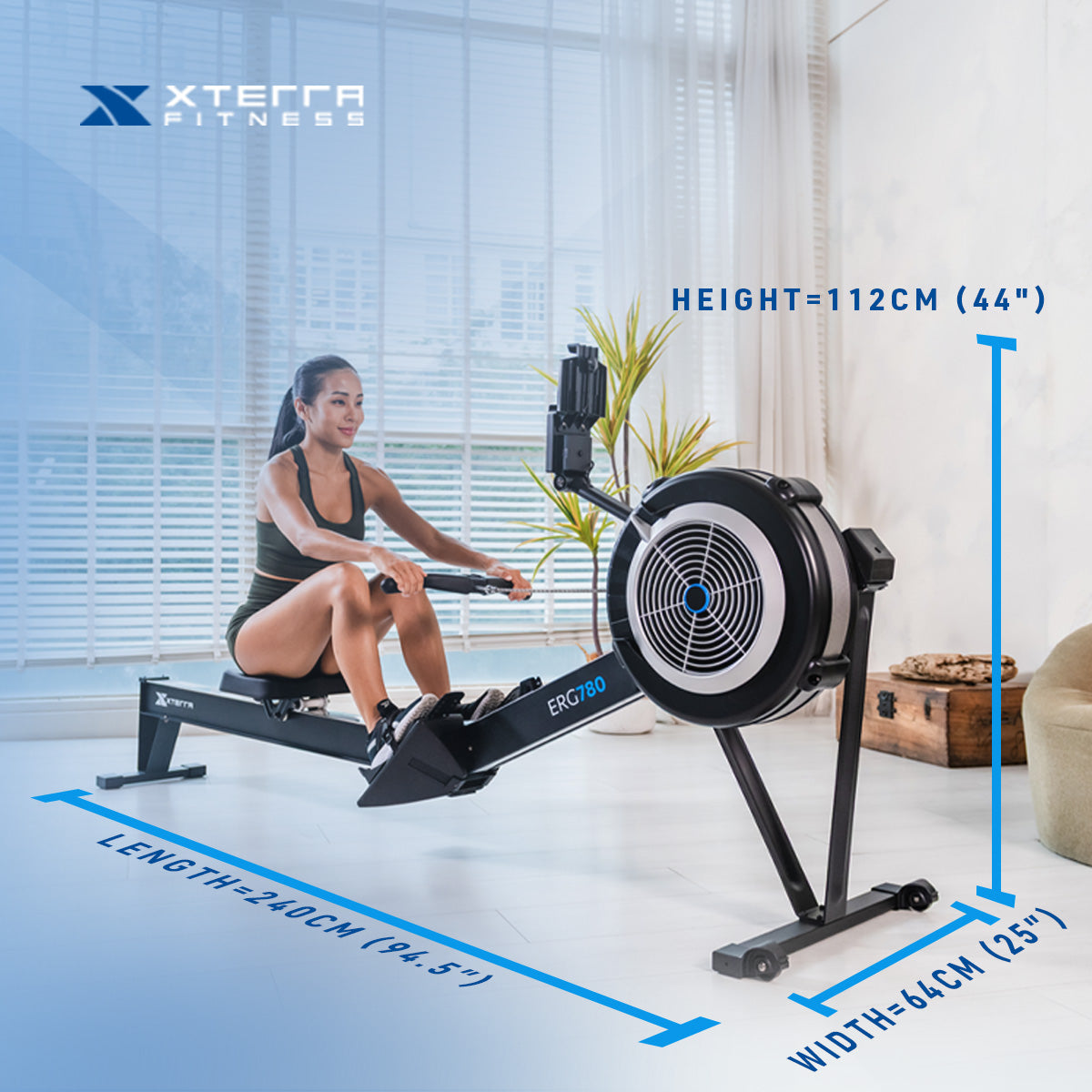 XTERRA FITNESS

HEIGHT=112CM (44")

XTERRA

ERG780

LENGTH=240CM (94.5")

WIDTH=64CM (25")