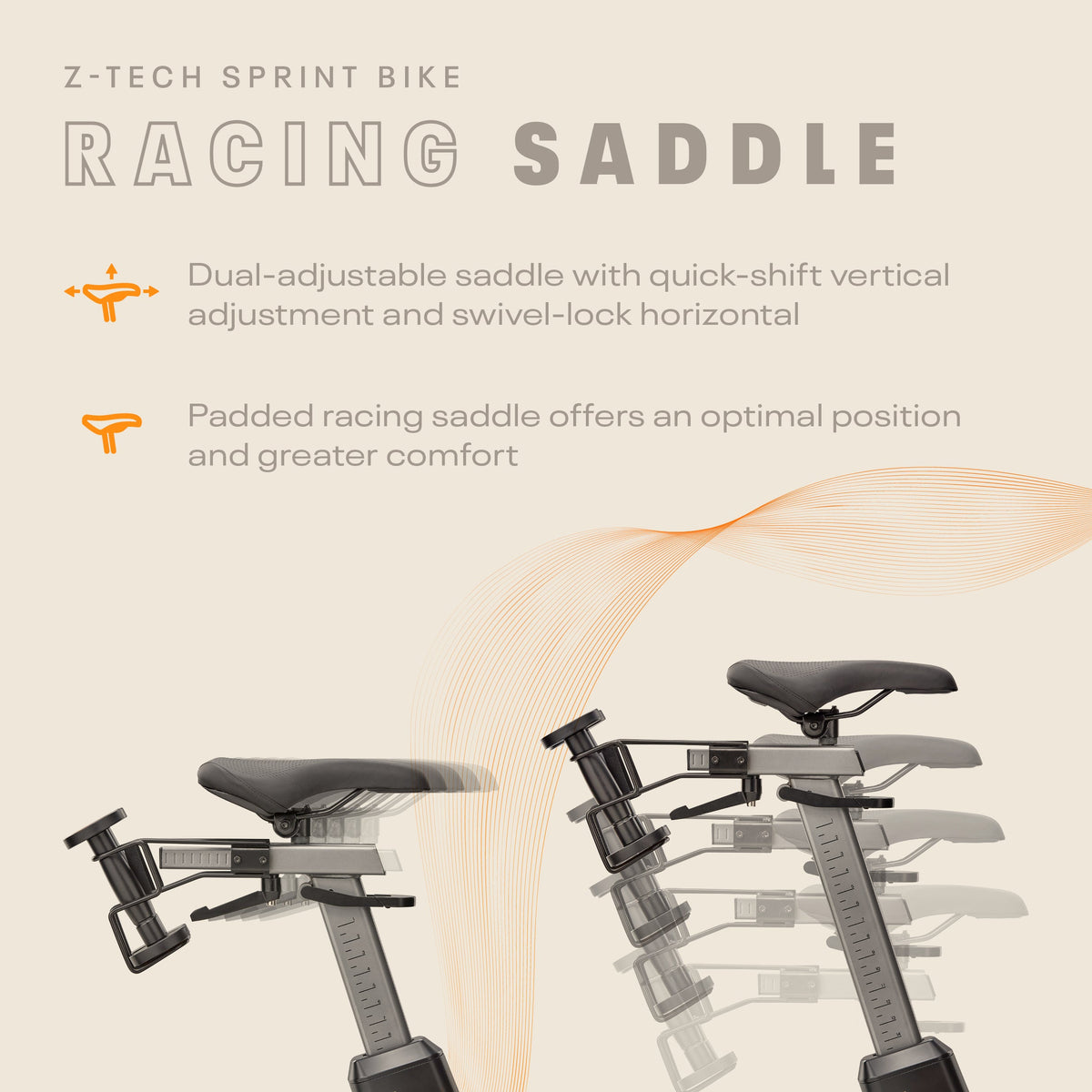 Z-TECH SPRINT BIKE

RACING SADDLE

Dual-adjustable saddle with quick-shift vertical adjustment and swivel-lock horizontal

Padded racing saddle offers an optimal position and greater comfort