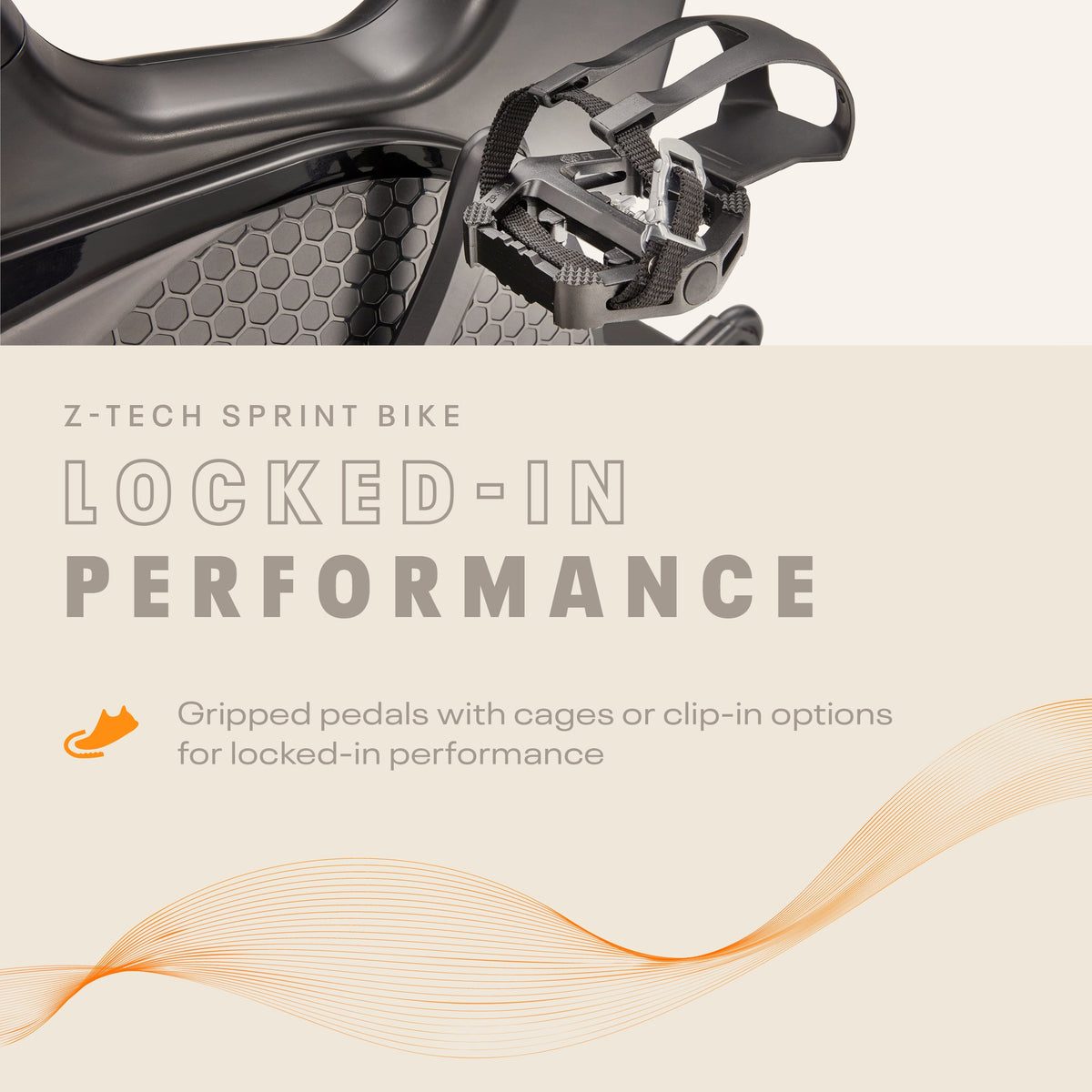 Z-TECH SPRINT BIKE

LOCKED-IN PERFORMANCE

Gripped pedals with cages or clip-in options for locked-in performance