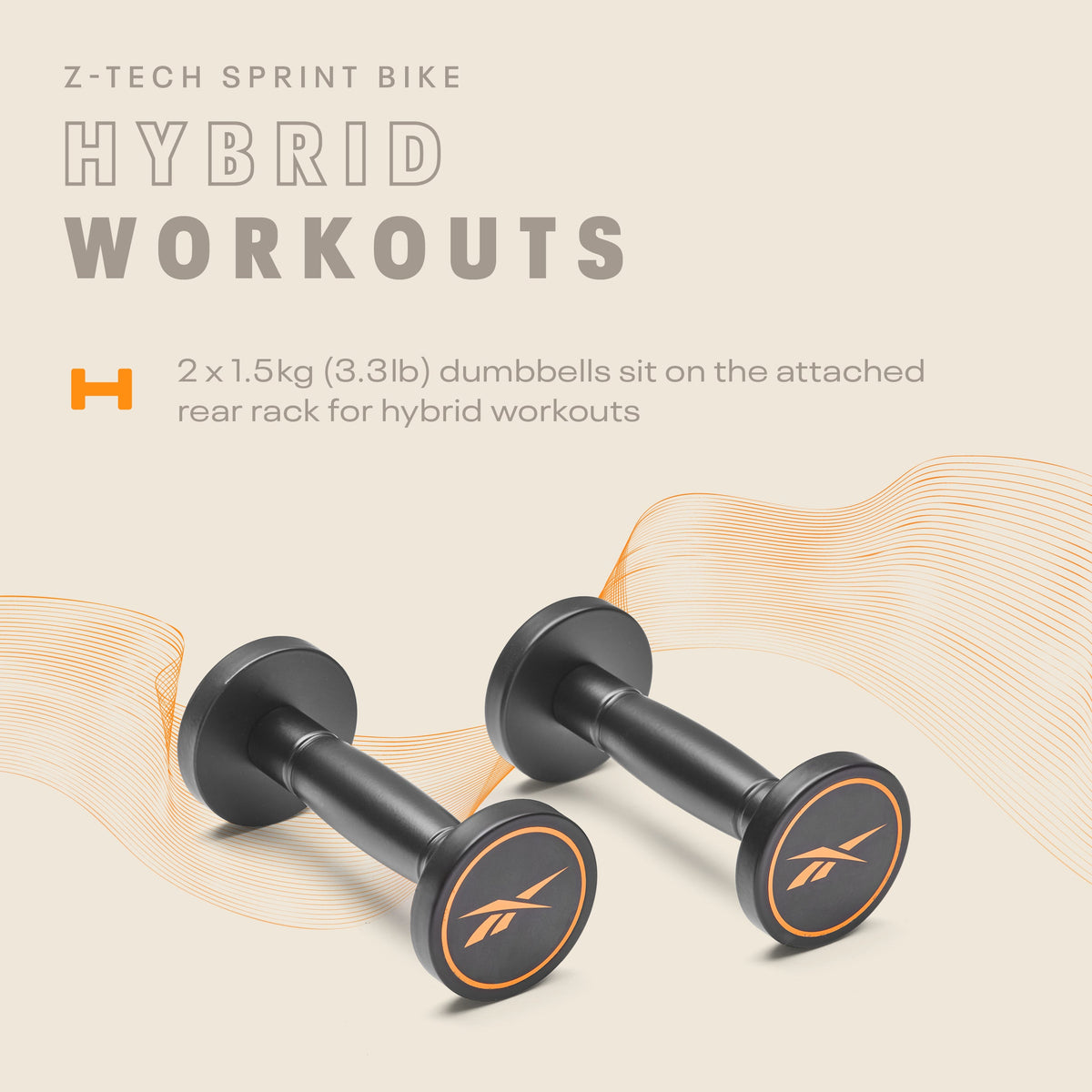 Z-TECH SPRINT BIKE
HYBRID
WORKOUTS

2 x 1.5kg (3.3lb) dumbbells sit on the attached rear rack for hybrid workouts