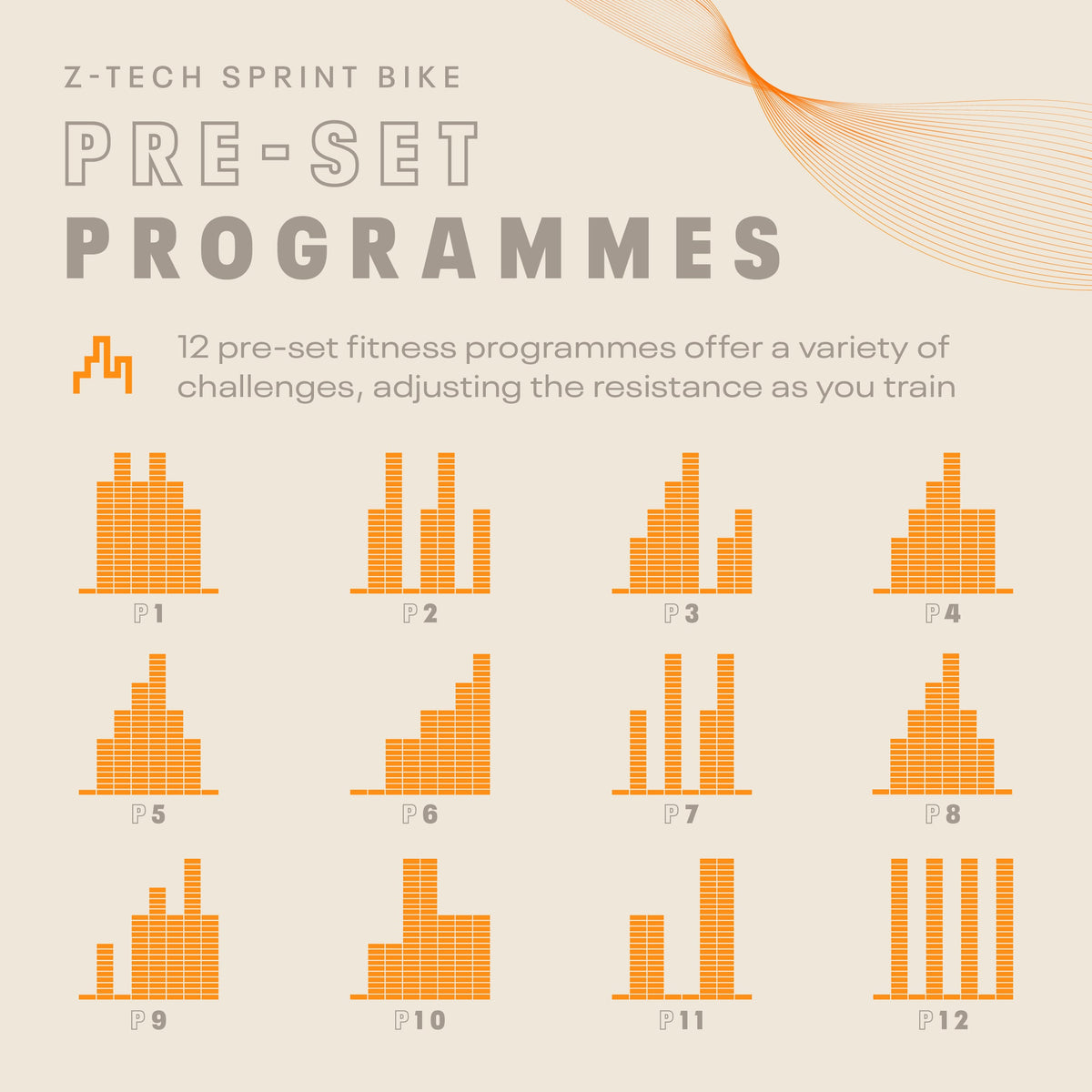 Z-TECH SPRINT BIKE

PRE-SET

PROGRAMMES

12 pre-set fitness programmes offer a variety of challenges, adjusting the resistance as you train

P1

P2

P3

P4

P5

P6

P7

P8

P9

P10

P11

P12