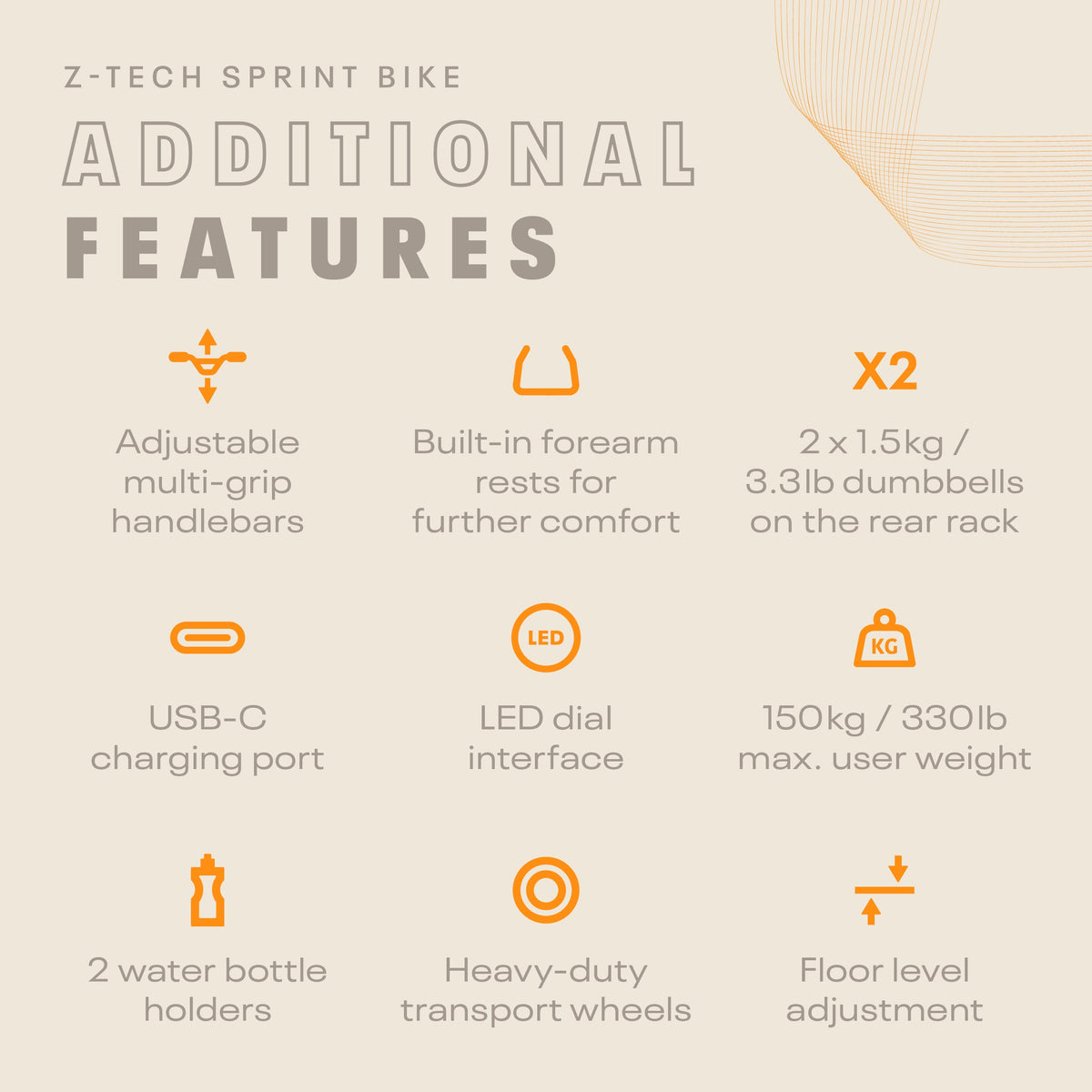 Z-TECH SPRINT BIKE
ADDITIONAL
FEATURES

Adjustable multi-grip handlebars

Built-in forearm rests for further comfort

X2
2 x 1.5kg / 3.3lb dumbbells on the rear rack

USB-C charging port

LED
LED dial interface

KG
150kg / 330lb max. user weight

2 water bottle holders

Heavy-duty transport wheels

Floor level adjustment