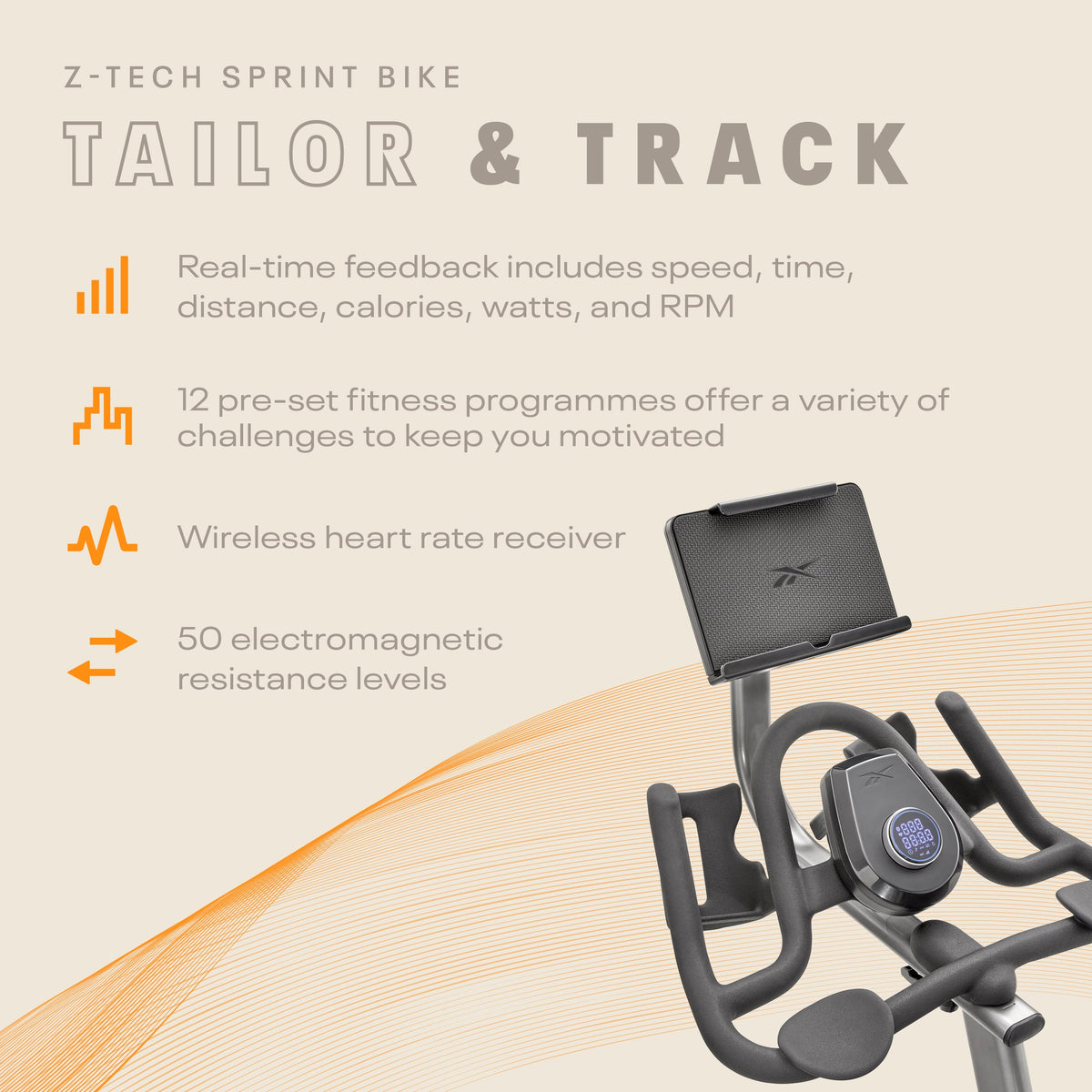 Z-TECH SPRINT BIKE

TAILOR & TRACK

Real-time feedback includes speed, time, distance, calories, watts, and RPM

12 pre-set fitness programmes offer a variety of challenges to keep you motivated

Wireless heart rate receiver

50 electromagnetic resistance levels