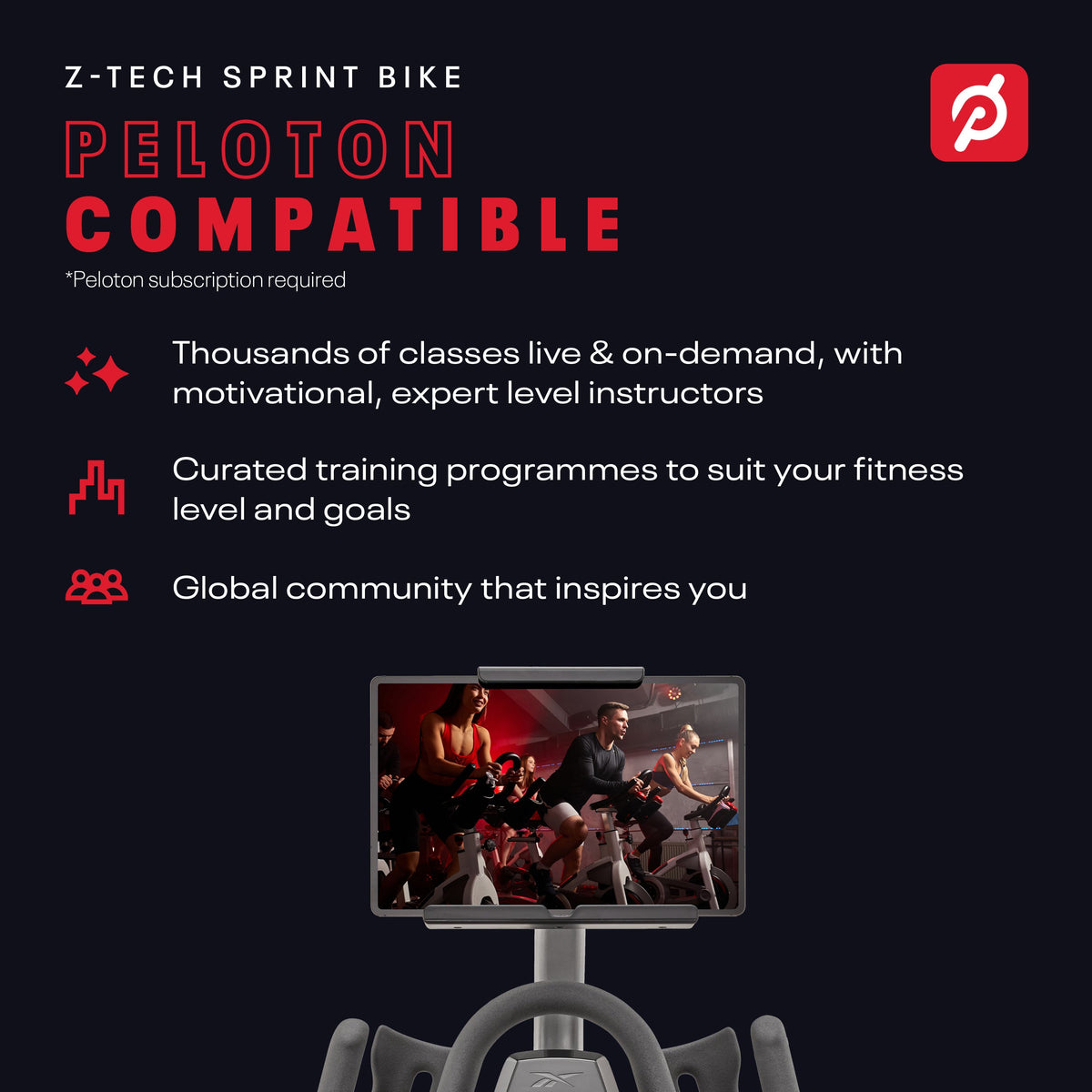 Z-TECH SPRINT BIKE

PELOTON
COMPATIBLE

*Peloton subscription required

Thousands of classes live & on-demand, with motivational, expert level instructors

Curated training programmes to suit your fitness level and goals

Global community that inspires you