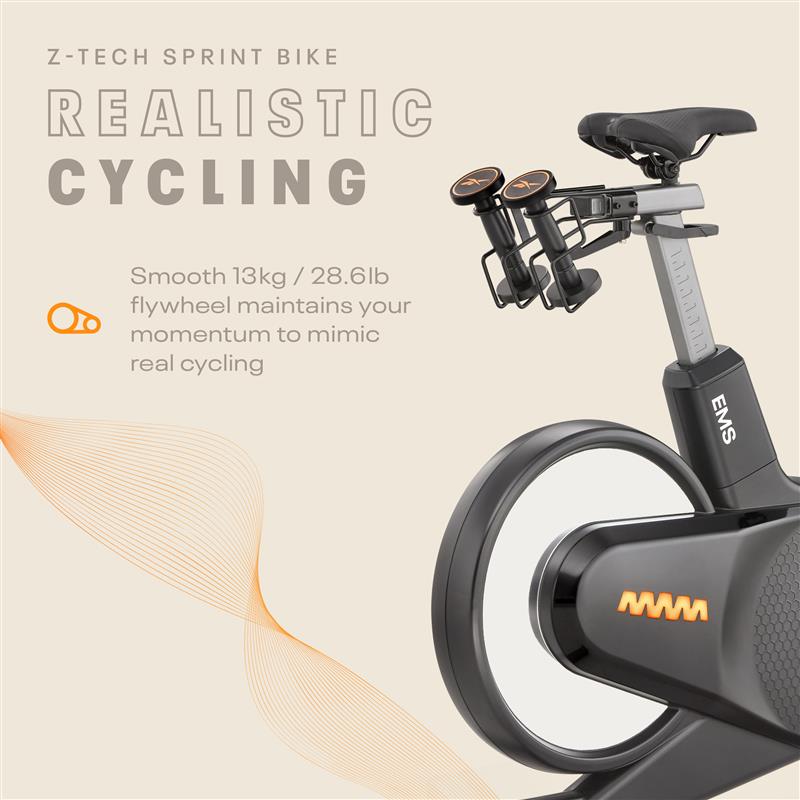 Z-TECH SPRINT BIKE

REALISTIC CYCLING

Smooth 13kg / 28.6lb flywheel maintains your momentum to mimic real cycling

EMS