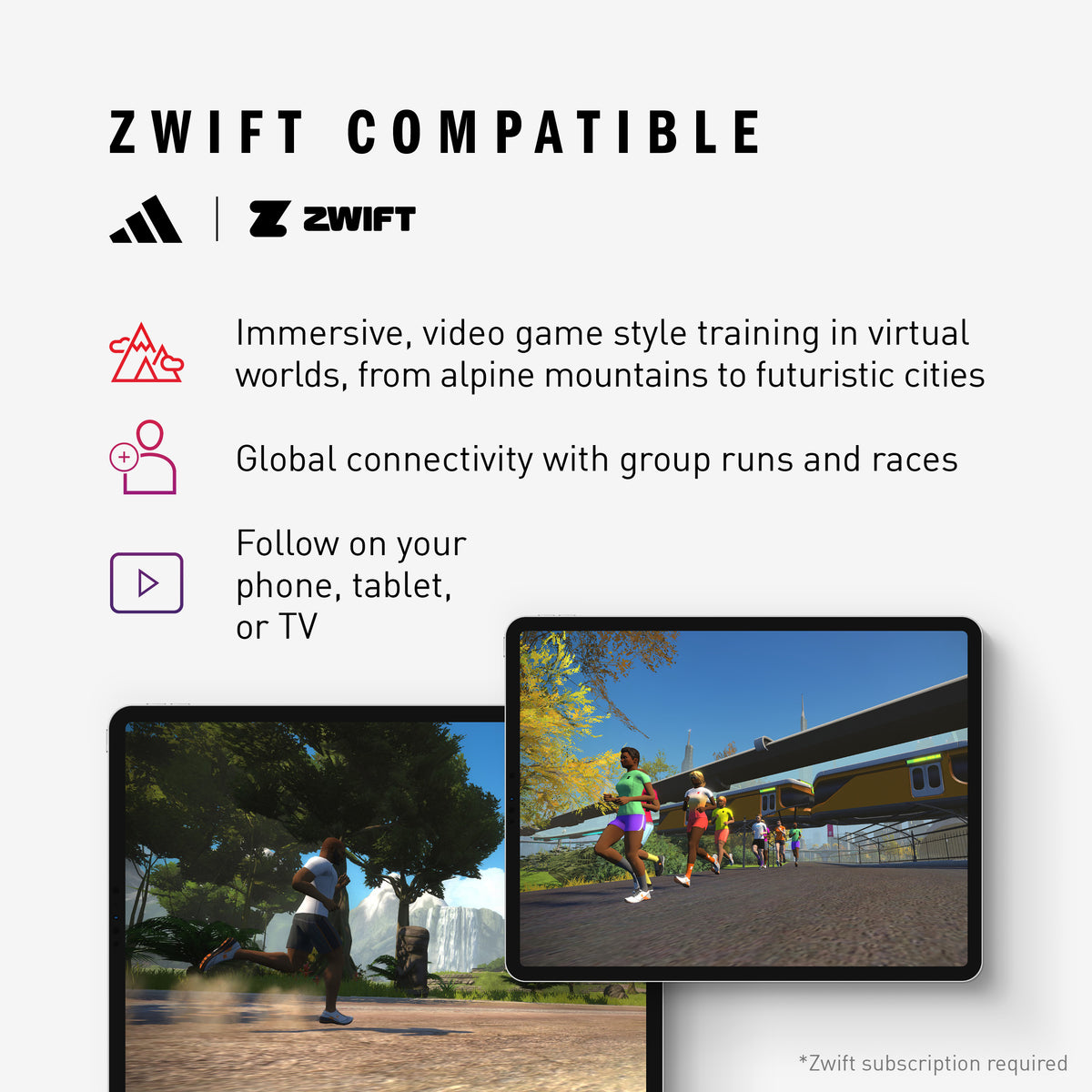 ZWIFT COMPATIBLE

ZWIFT

Immersive, video game style training in virtual worlds, from alpine mountains to futuristic cities

Global connectivity with group runs and races

Follow on your phone, tablet, or TV

*Zwift subscription required