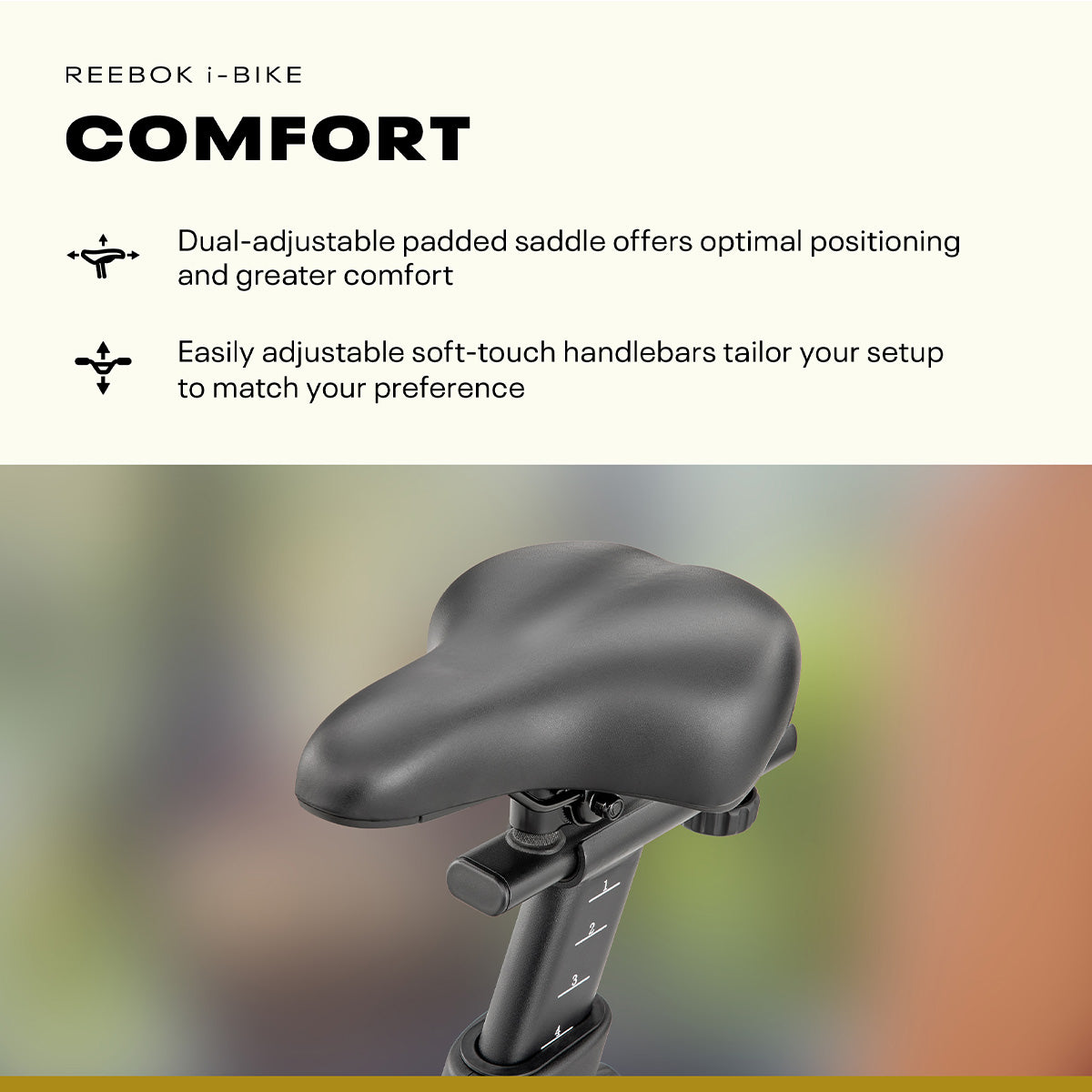 REEBOK i-BIKE

COMFORT

Dual-adjustable padded saddle offers optimal positioning and greater comfort

Easily adjustable soft-touch handlebars tailor your setup to match your preference

1

2

3

4