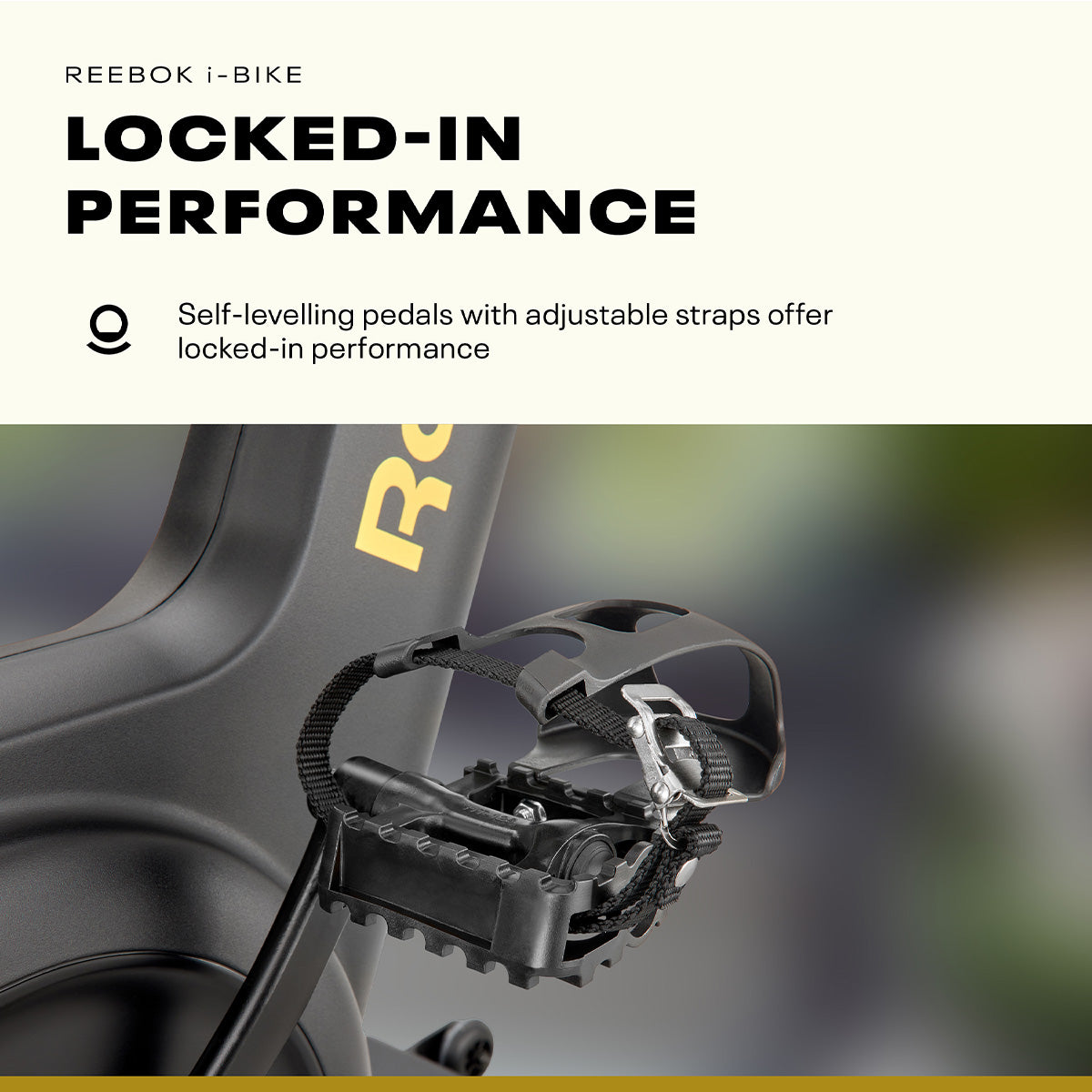 REEBOK i-BIKE

LOCKED-IN PERFORMANCE

Self-levelling pedals with adjustable straps offer locked-in performance

Re