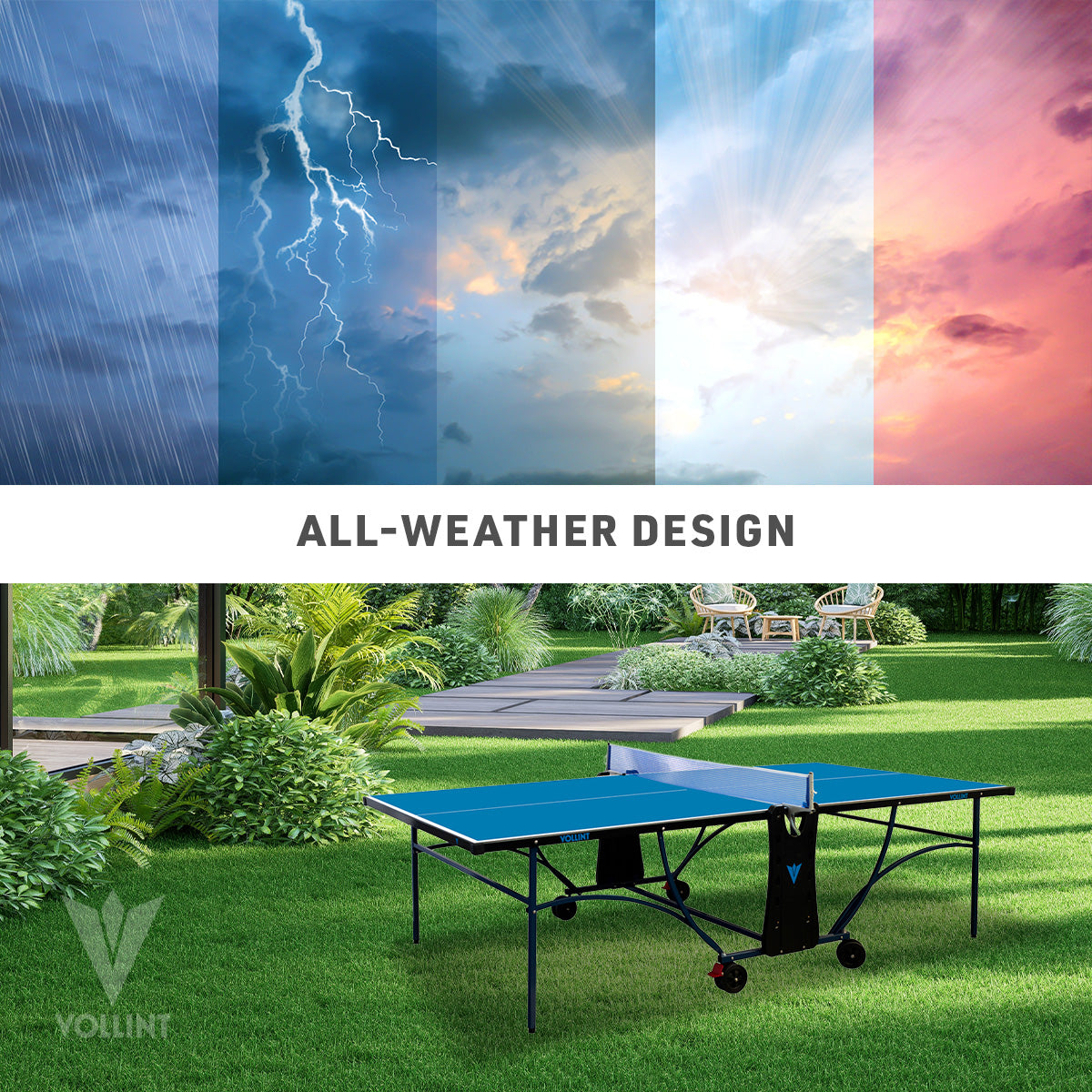 ALL-WEATHER DESIGN

VOLLINT

VOLLINT

VOLLINT