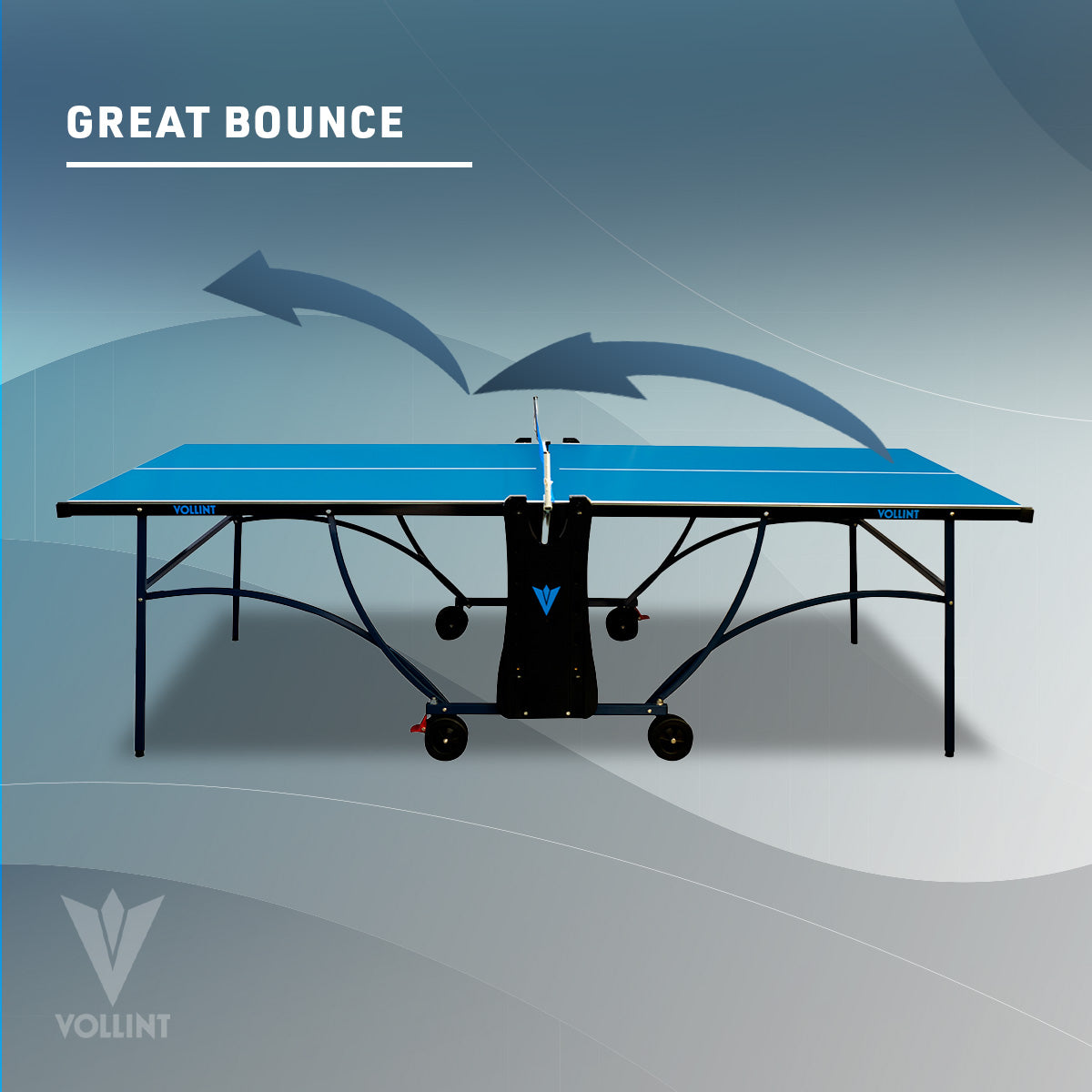 GREAT BOUNCE

VOLLINT

VOLLINT

VOLLINT