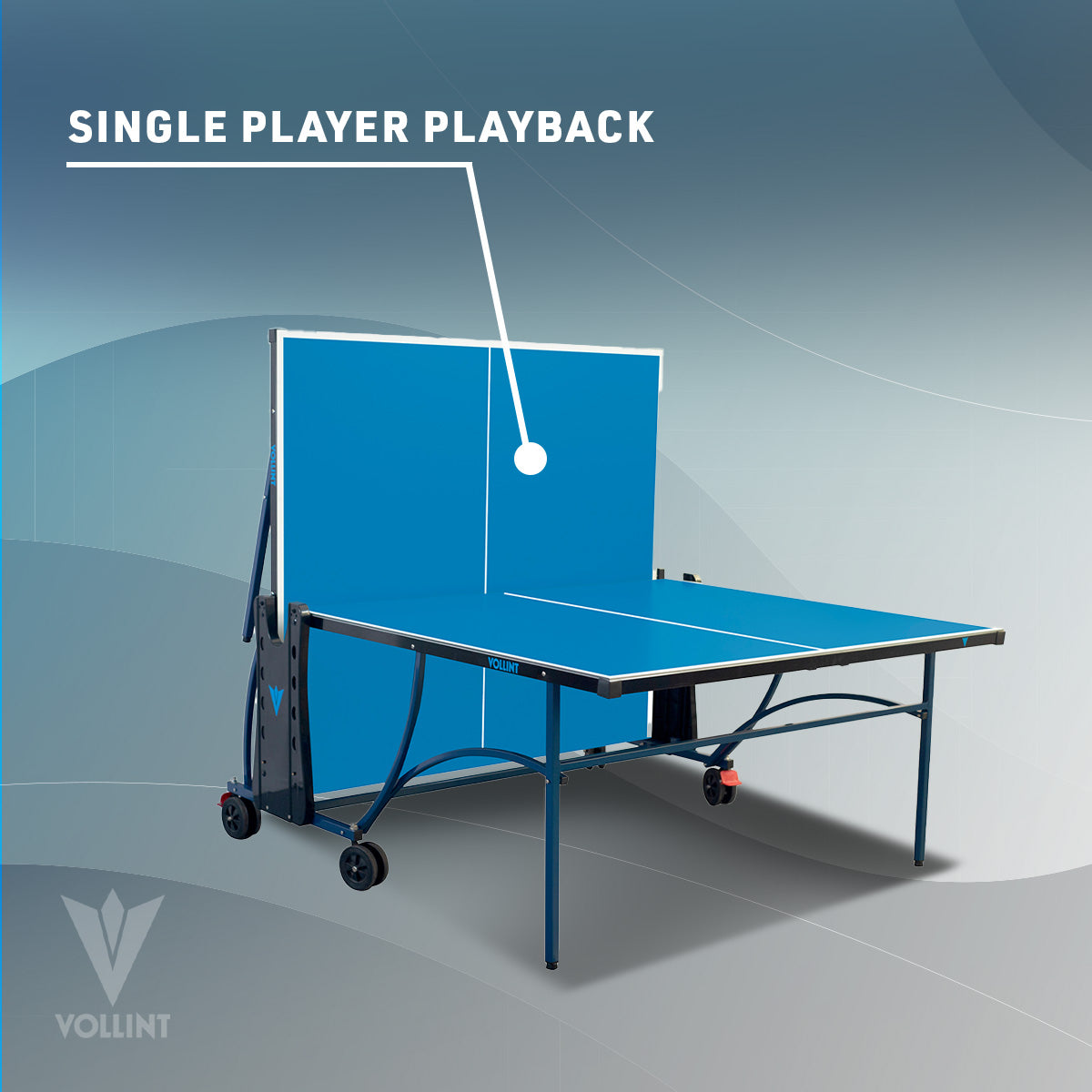 SINGLE PLAYER PLAYBACK

VOLLINT

VOLLINT

VOLLINT