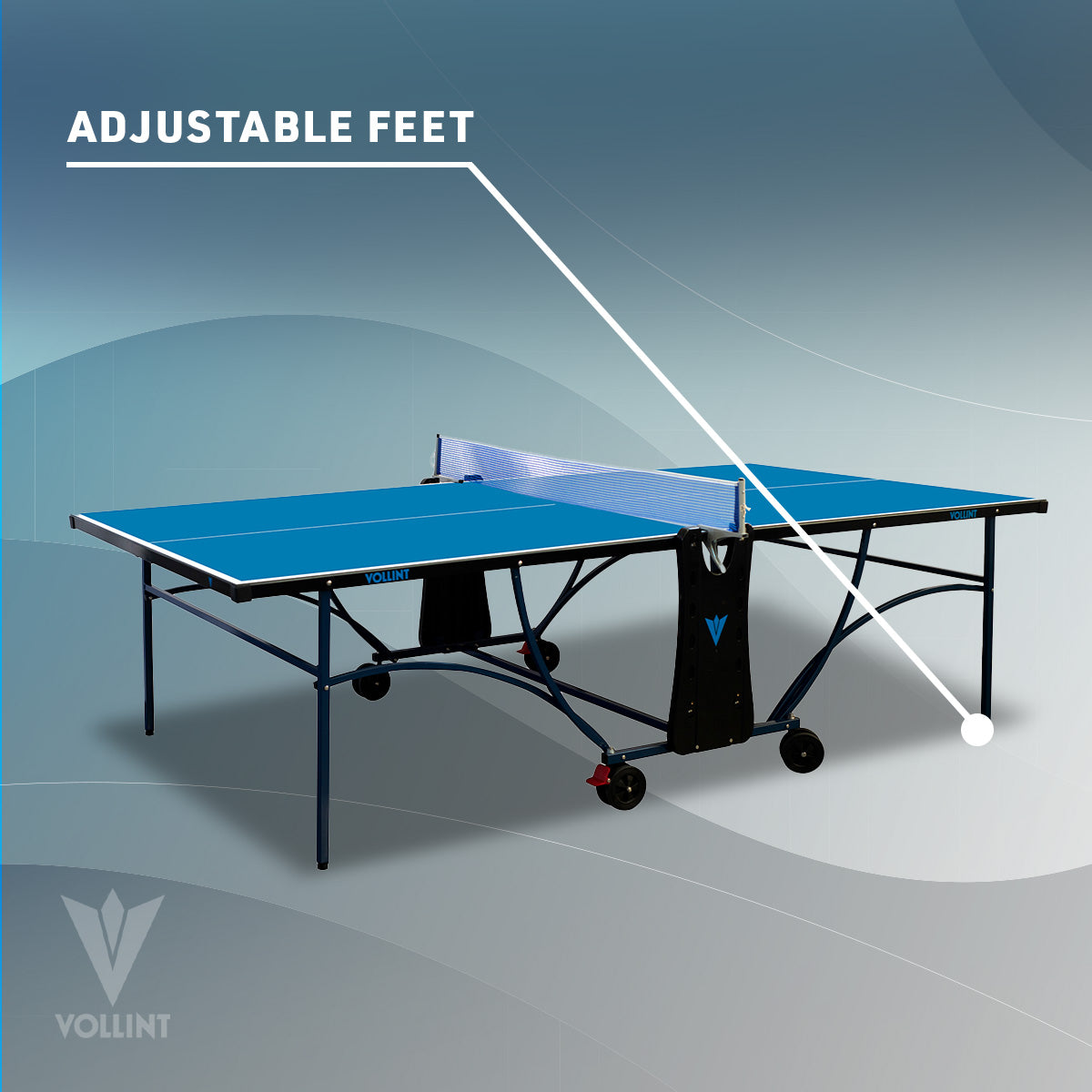 ADJUSTABLE FEET

VOLLINT

VOLLINT

VOLLINT