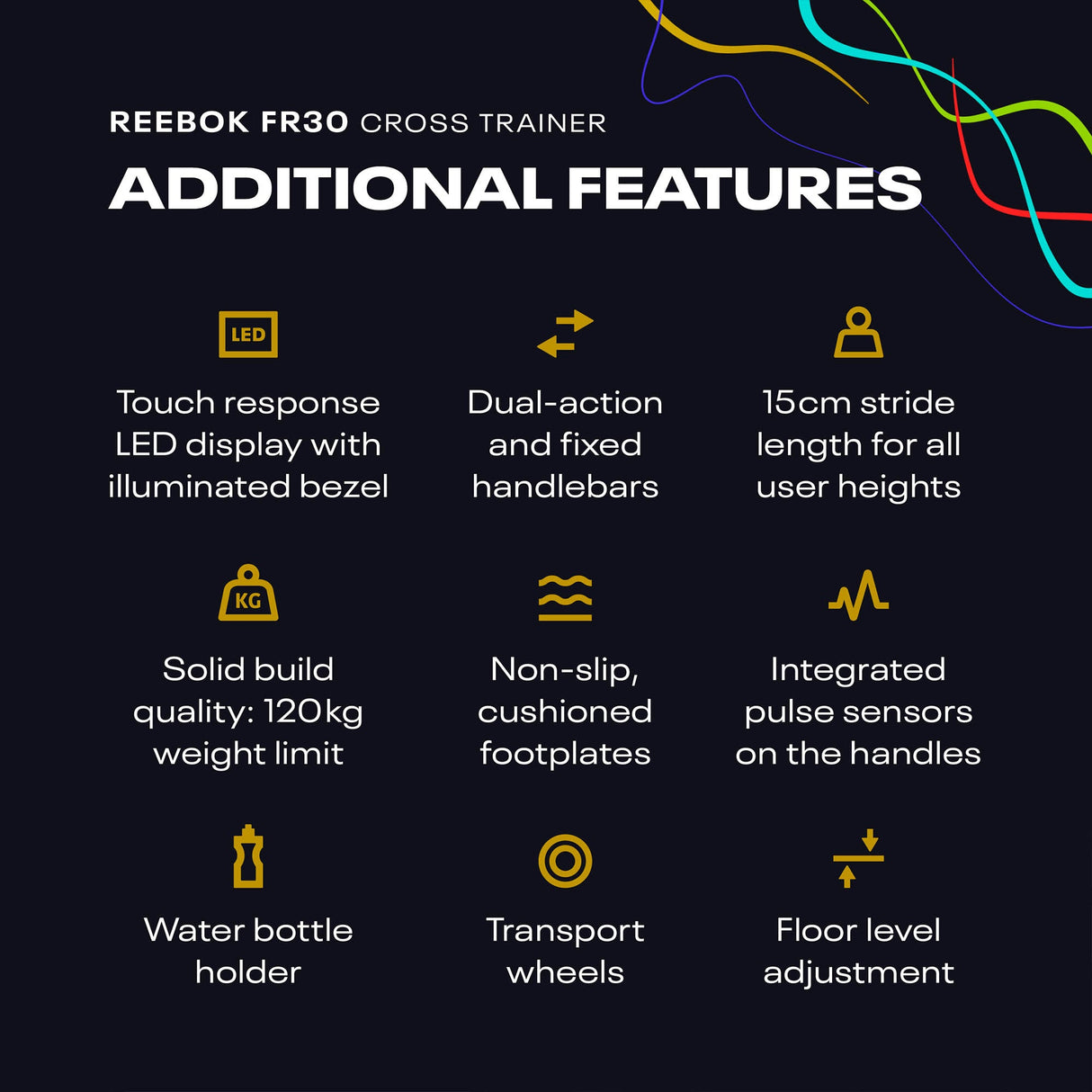 REEBOK FR30 CROSS TRAINER

ADDITIONAL FEATURES

LED

Touch response LED display with illuminated bezel

Dual-action and fixed handlebars

15cm stride length for all user heights

KG

Solid build quality: 120kg weight limit

Non-slip, cushioned footplates

Integrated pulse sensors on the handles

Water bottle holder

Transport wheels

Floor level adjustment