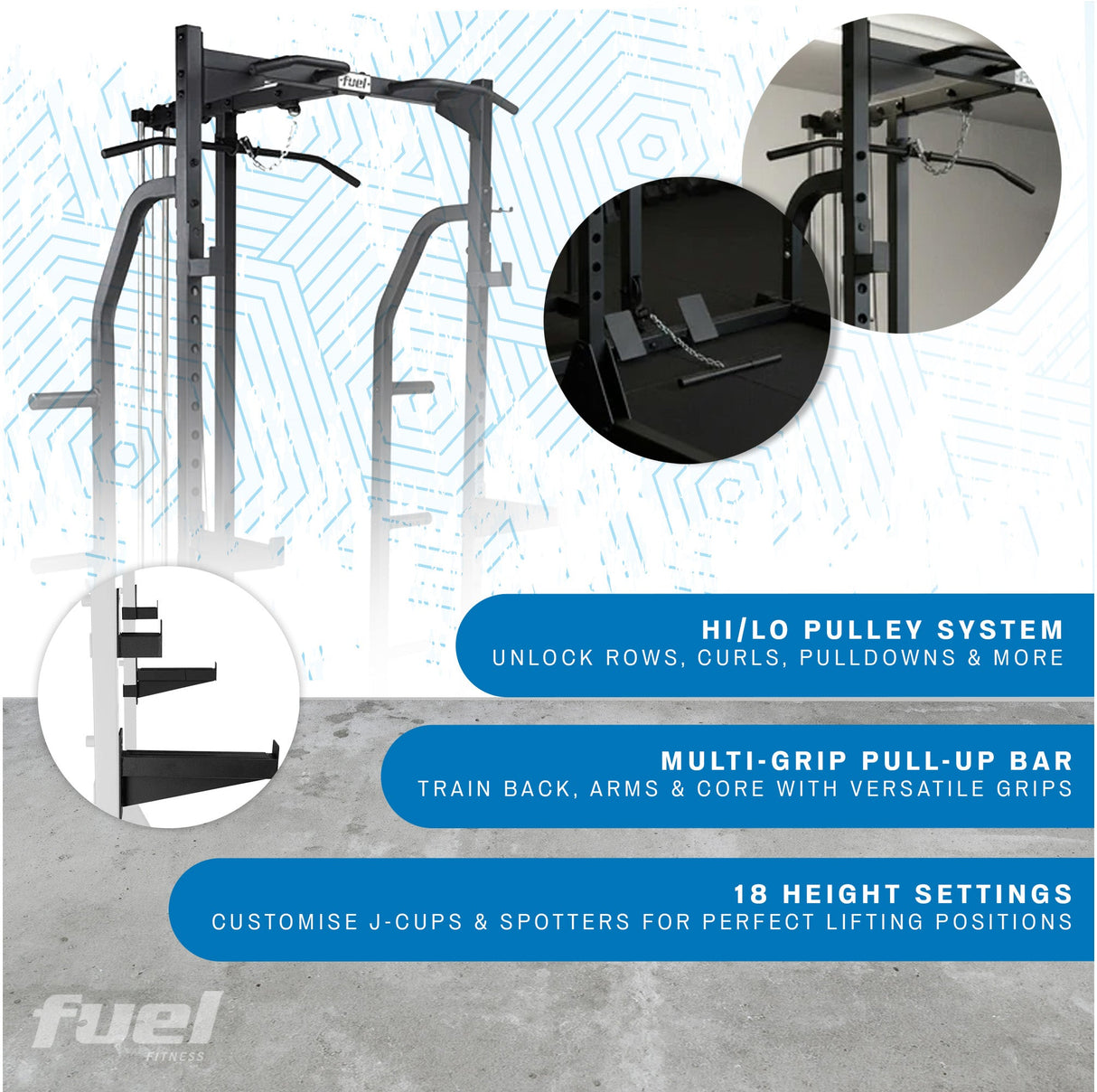 fuel

HI/LO PULLEY SYSTEM
UNLOCK ROWS, CURLS, PULLDOWNS & MORE

MULTI-GRIP PULL-UP BAR
TRAIN BACK, ARMS & CORE WITH VERSATILE GRIPS

18 HEIGHT SETTINGS
CUSTOMISE J-CUPS & SPOTTERS FOR PERFECT LIFTING POSITIONS

fuel
FITNESS