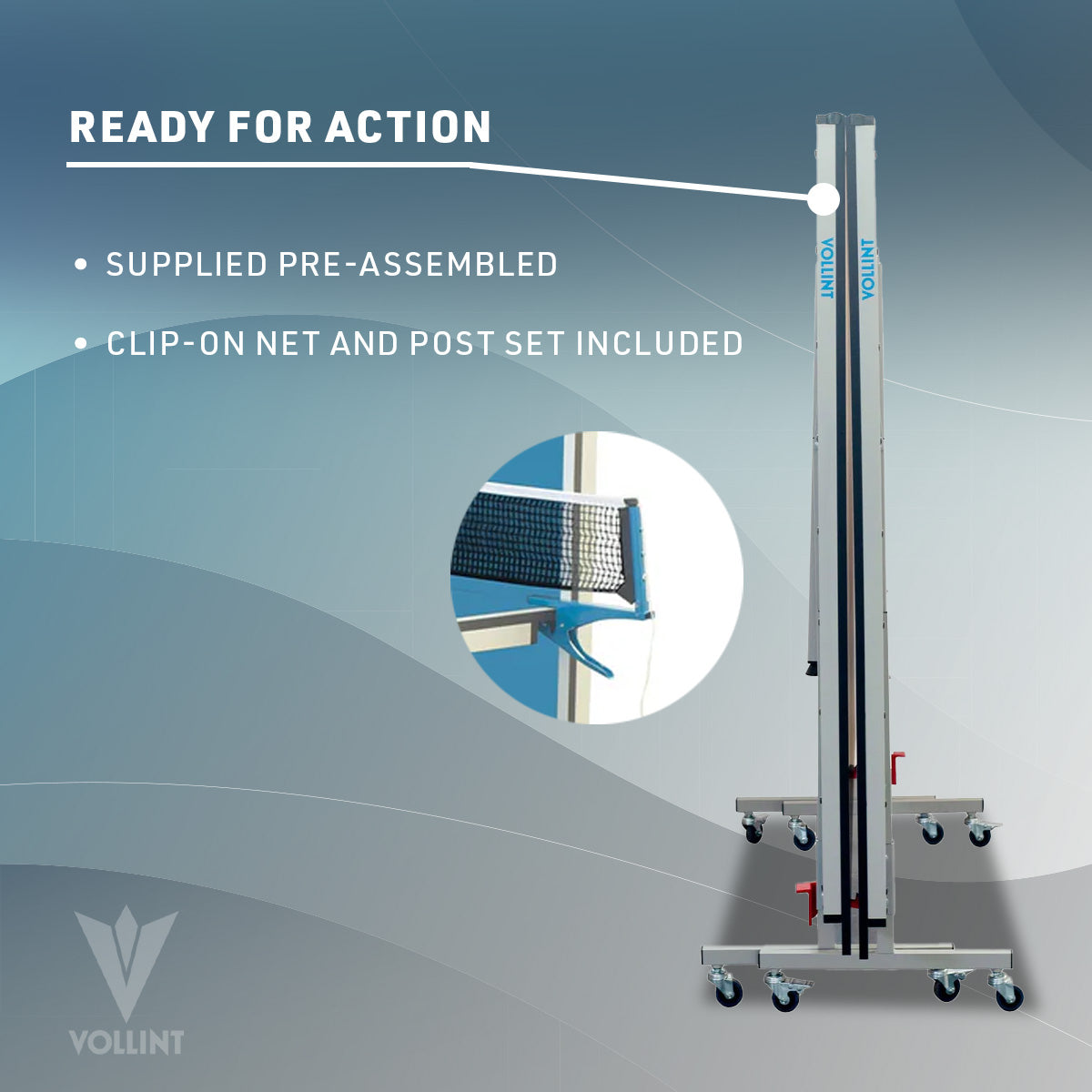 READY FOR ACTION

• SUPPLIED PRE-ASSEMBLED

• CLIP-ON NET AND POST SET INCLUDED

VOLLINT

VOLLINT

VOLLINT