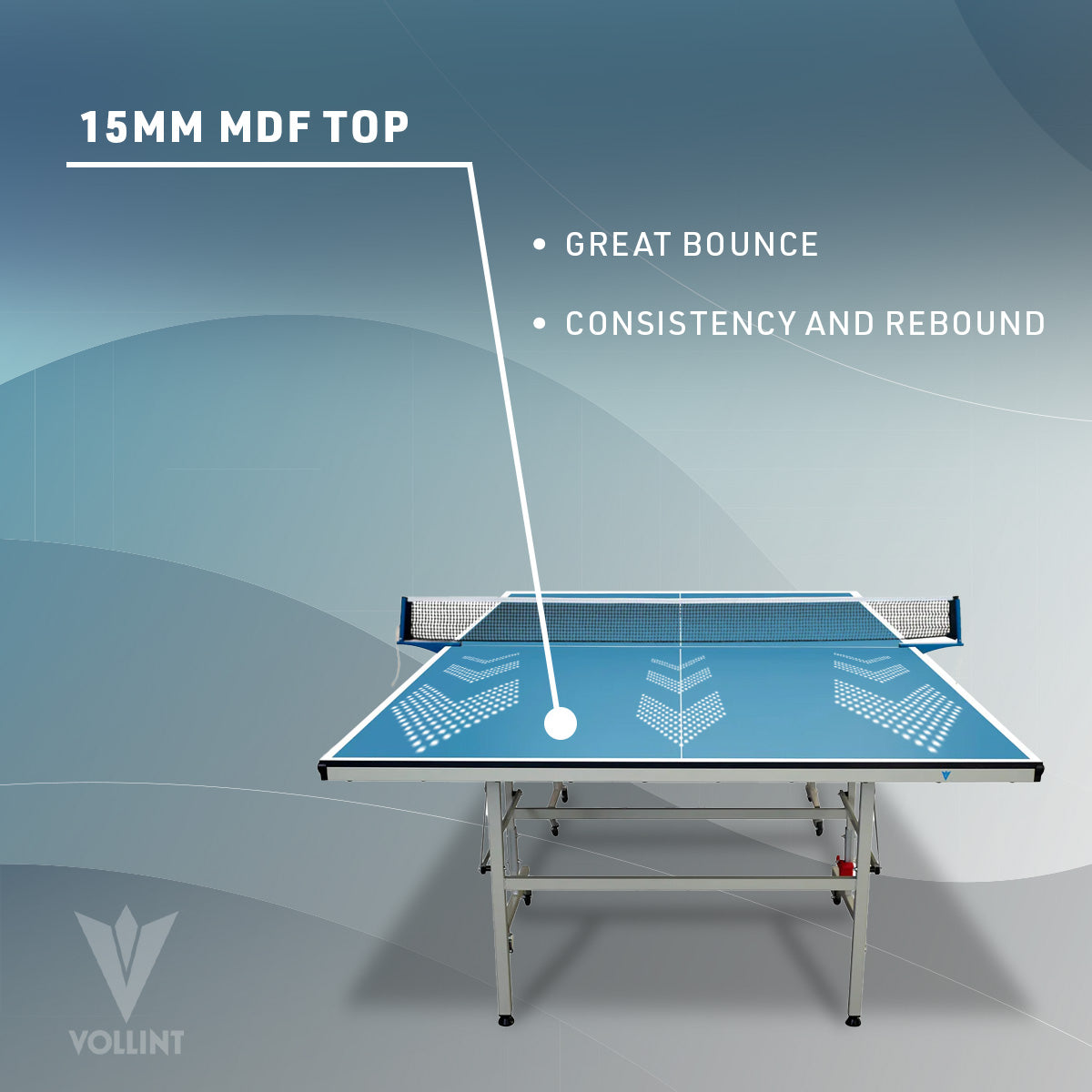 15MM MDF TOP

• GREAT BOUNCE

• CONSISTENCY AND REBOUND

VOLLINT