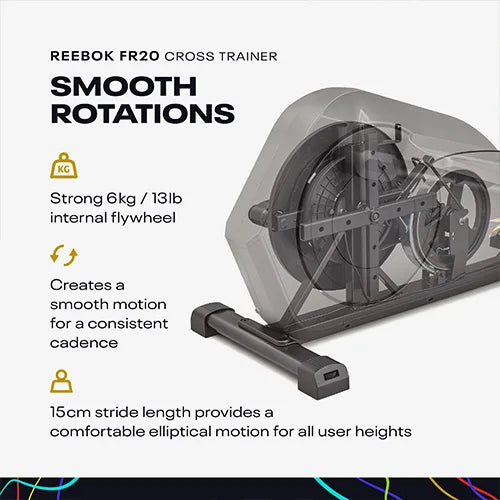 REEBOK FR20 CROSS TRAINER

SMOOTH ROTATIONS

KG

Strong 6kg / 13lb internal flywheel

Creates a smooth motion for a consistent cadence

15cm stride length provides a comfortable elliptical motion for all user heights