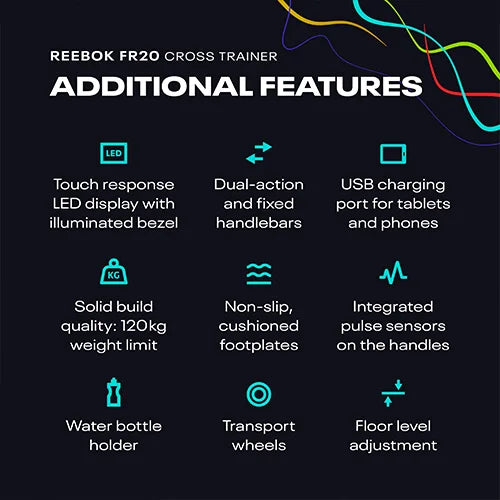 REEBOK FR20 CROSS TRAINER

ADDITIONAL FEATURES

LED

Touch response LED display with illuminated bezel

Dual-action and fixed handlebars

USB charging port for tablets and phones

KG

Solid build quality: 120kg weight limit

Non-slip, cushioned footplates

Integrated pulse sensors on the handles

Water bottle holder

Transport wheels

Floor level adjustment