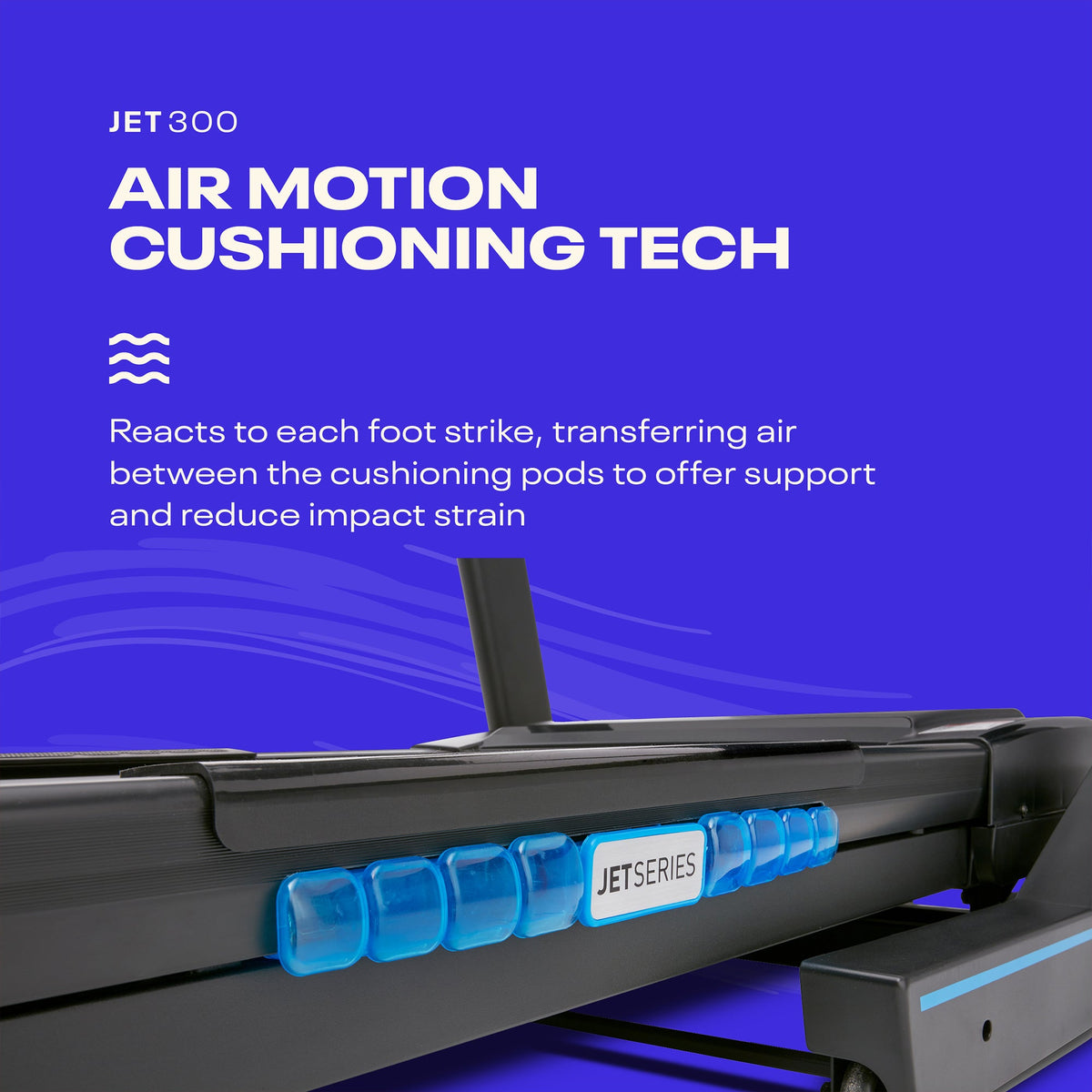 JET 300

AIR MOTION CUSHIONING TECH

Reacts to each foot strike, transferring air between the cushioning pods to offer support and reduce impact strain

JETSERIES