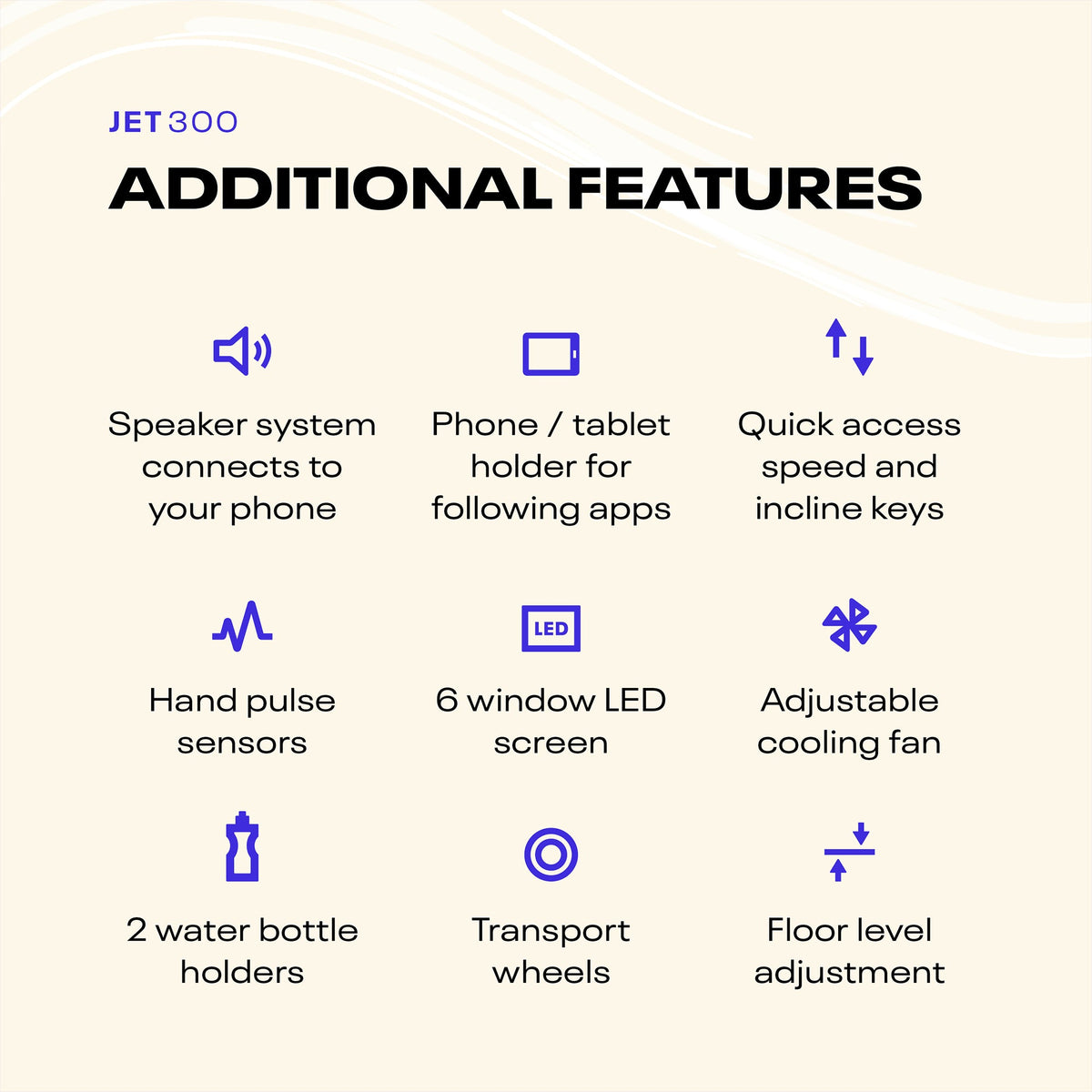 JET 300

ADDITIONAL FEATURES

Speaker system connects to your phone

Phone / tablet holder for following apps

Quick access speed and incline keys

Hand pulse sensors

LED

6 window LED screen

Adjustable cooling fan

2 water bottle holders

Transport wheels

Floor level adjustment