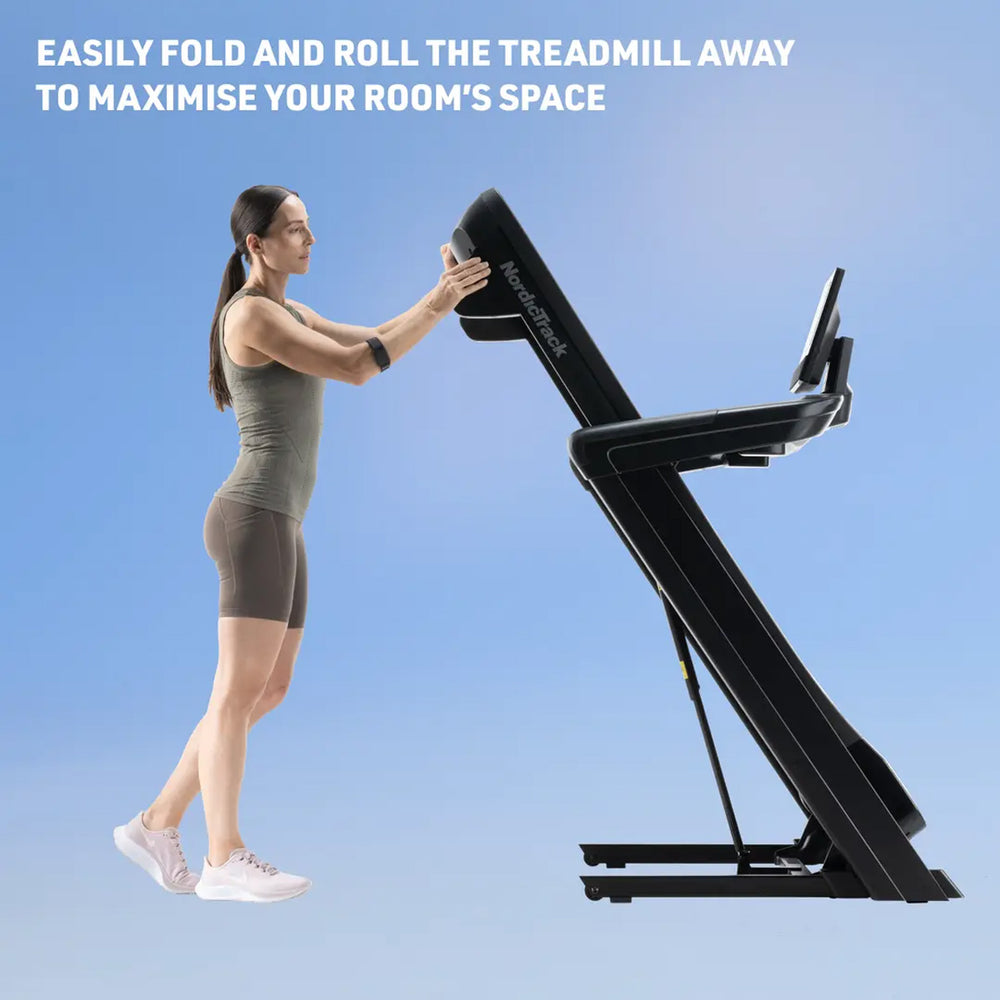 EASILY FOLD AND ROLL THE TREADMILL AWAY TO MAXIMISE YOUR ROOM'S SPACE

NordicTrack