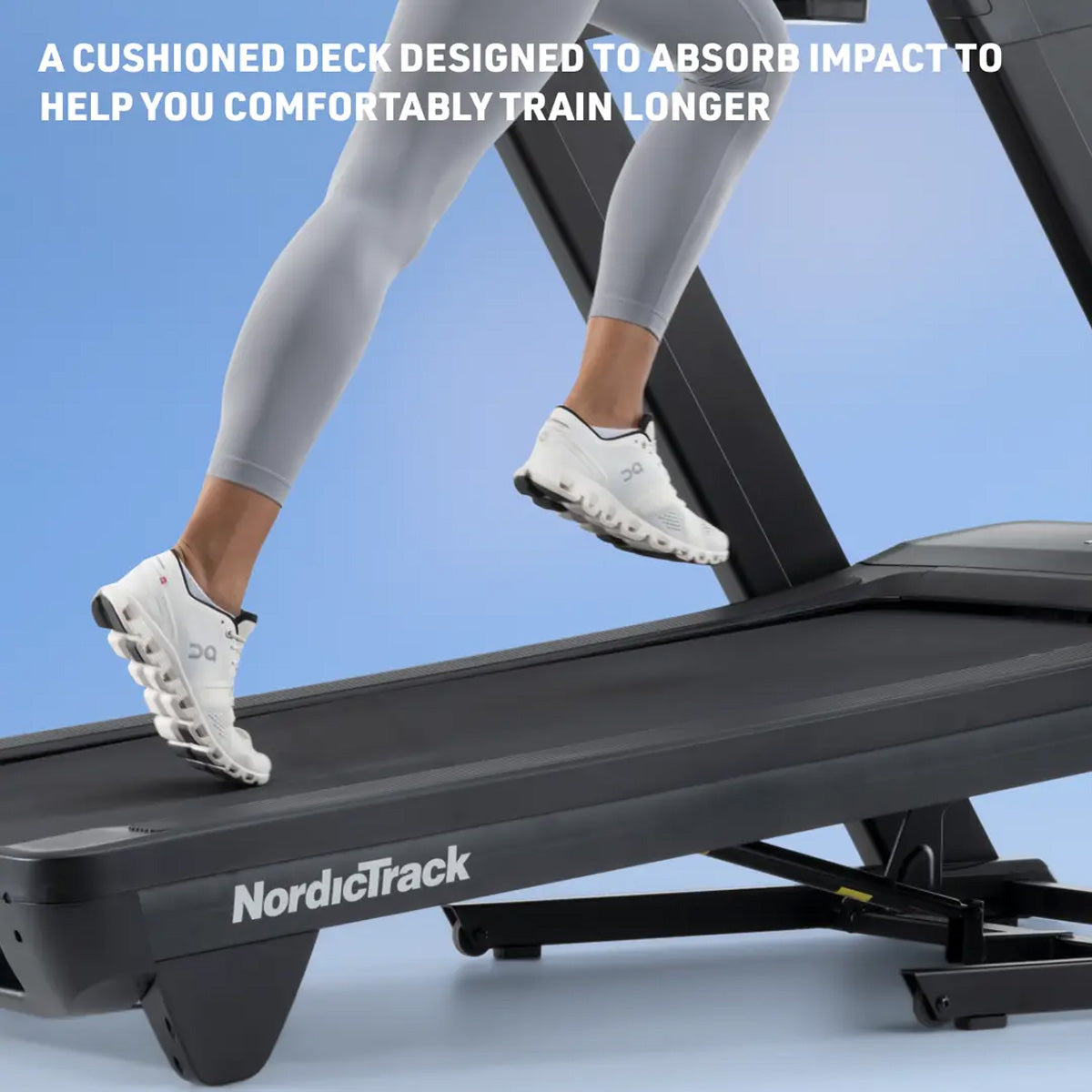 A CUSHIONED DECK DESIGNED TO ABSORB IMPACT TO HELP YOU COMFORTABLY TRAIN LONGER

NordicTrack