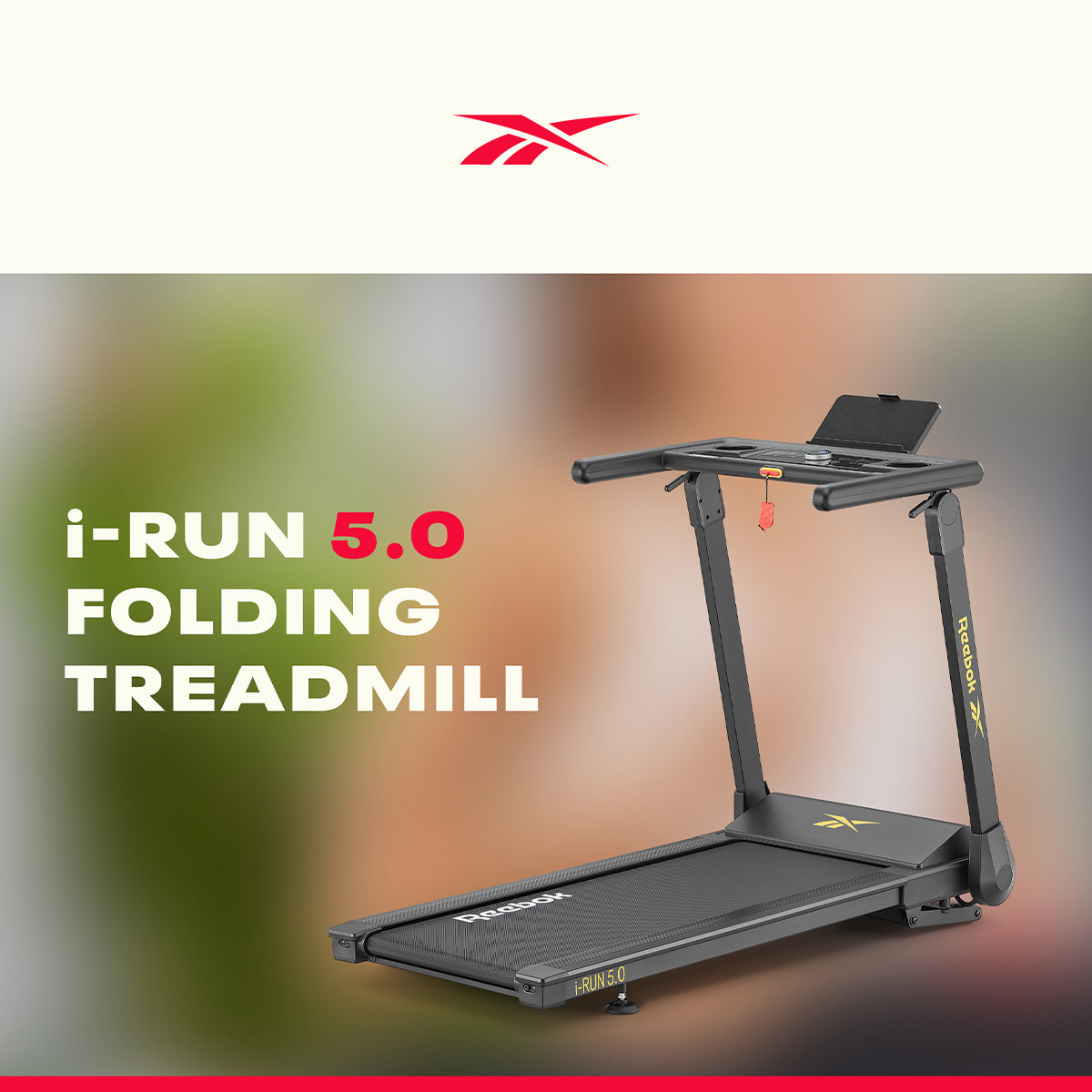 i-RUN 5.0
FOLDING
TREADMILL

Reebok

Reebok

i-RUN 5.0