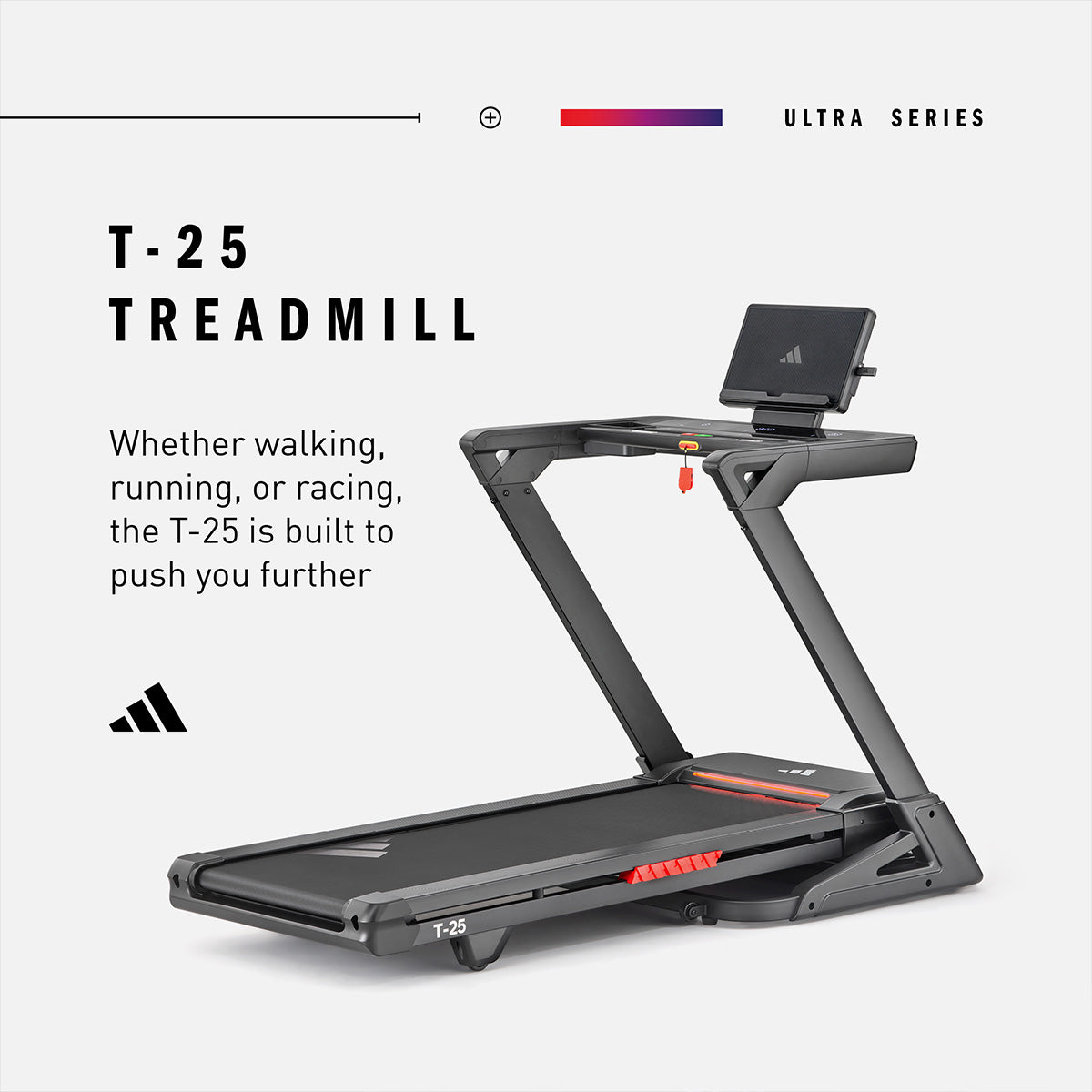 ULTRA SERIES

T-25
TREADMILL

Whether walking, running, or racing, the T-25 is built to push you further

T-25