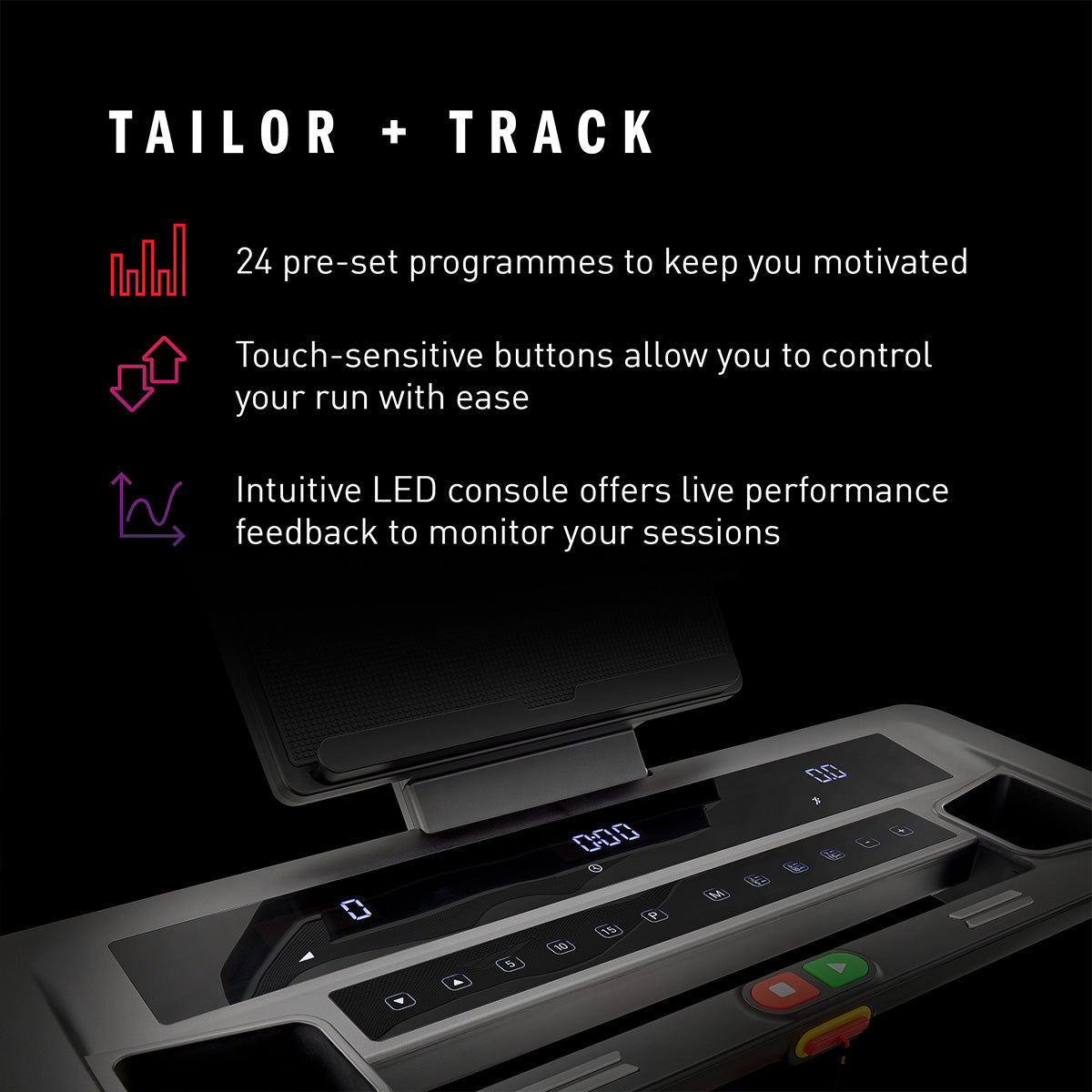 TAILOR + TRACK

24 pre-set programmes to keep you motivated

Touch-sensitive buttons allow you to control your run with ease

Intuitive LED console offers live performance feedback to monitor your sessions

0.0

0:00

0

5

10

15

P

M

-

+