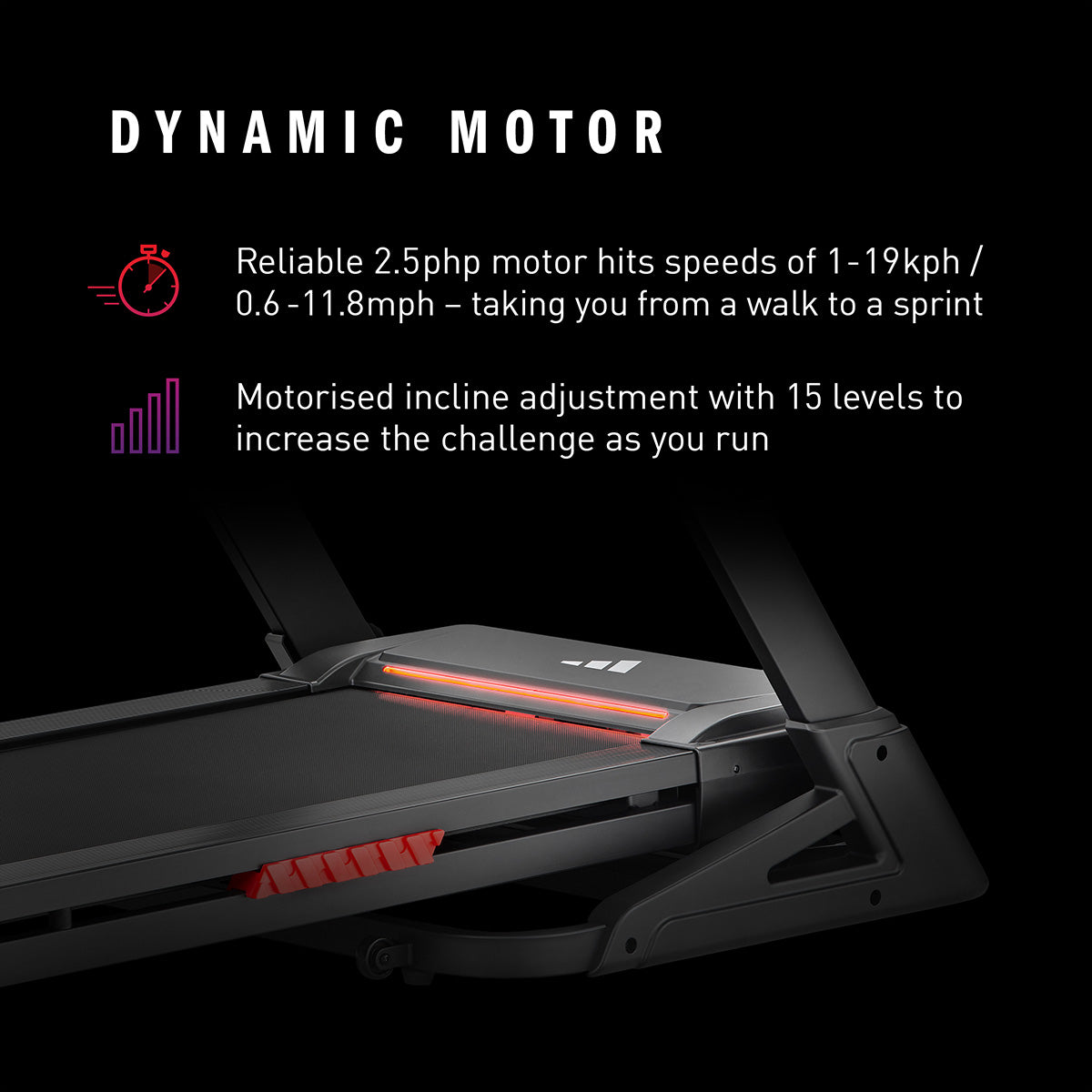 DYNAMIC MOTOR

Reliable 2.5php motor hits speeds of 1-19kph / 0.6-11.8mph – taking you from a walk to a sprint

Motorised incline adjustment with 15 levels to increase the challenge as you run