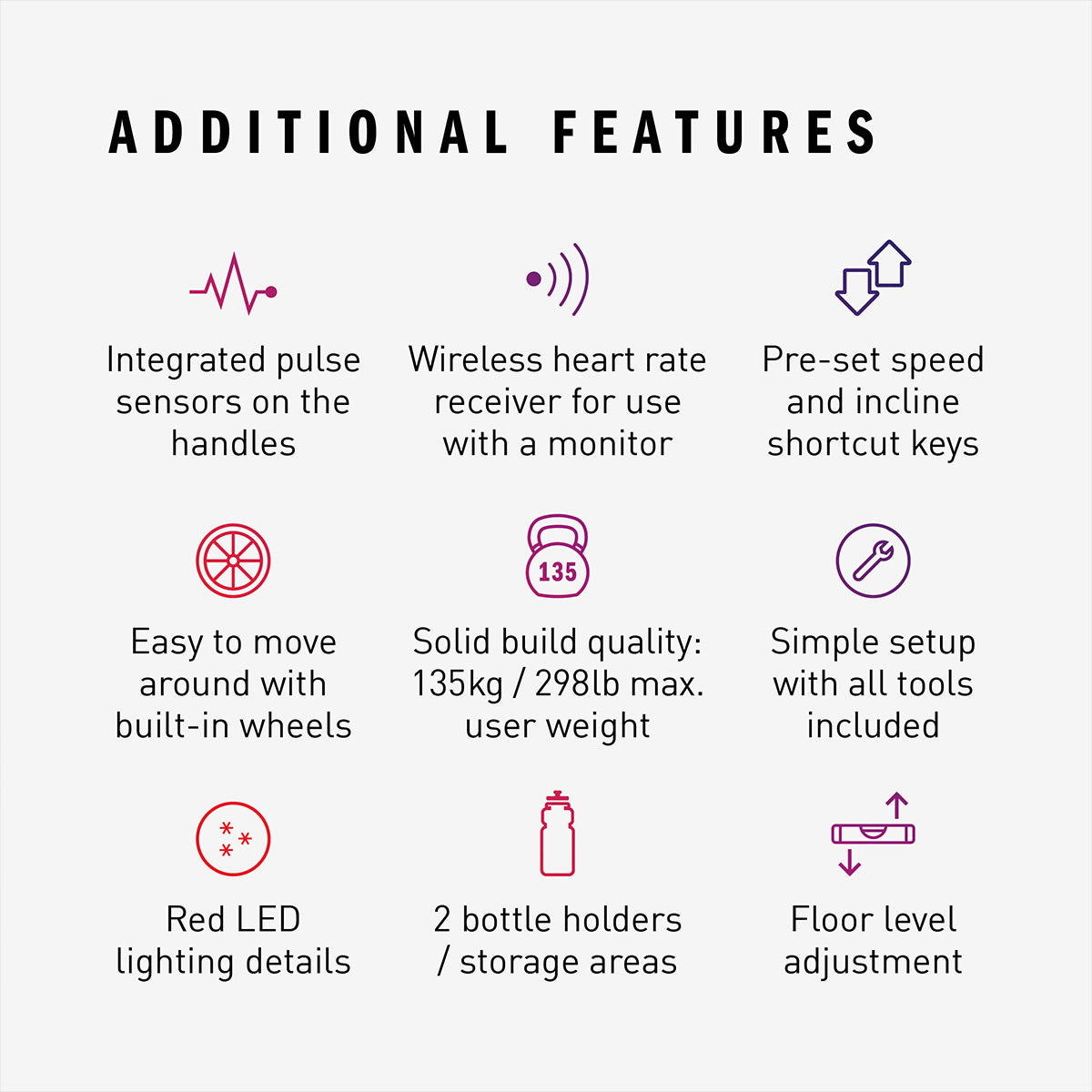 ADDITIONAL FEATURES

Integrated pulse sensors on the handles

Wireless heart rate receiver for use with a monitor

Pre-set speed and incline shortcut keys

Easy to move around with built-in wheels

135

Solid build quality: 135kg / 298lb max. user weight

Simple setup with all tools included

Red LED lighting details

2 bottle holders / storage areas

Floor level adjustment