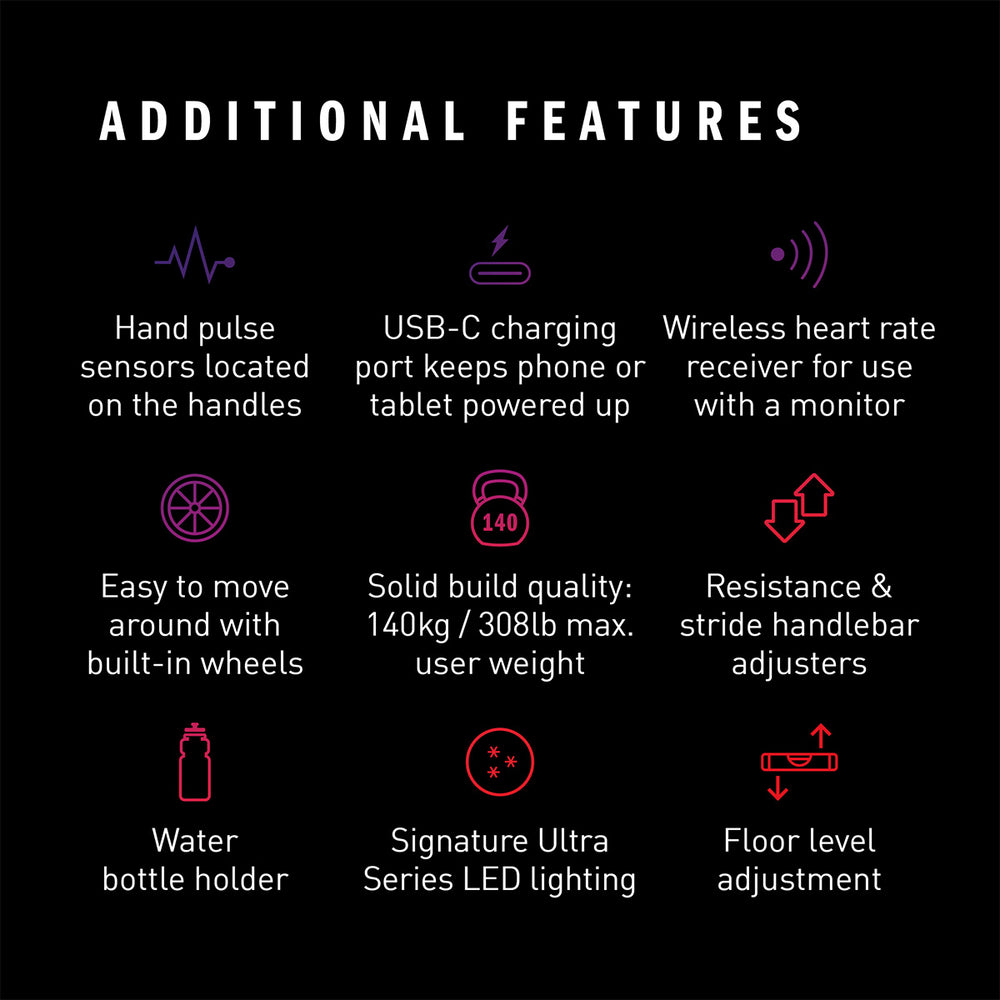 ADDITIONAL FEATURES

Hand pulse sensors located on the handles

USB-C charging port keeps phone or tablet powered up

Wireless heart rate receiver for use with a monitor

Easy to move around with built-in wheels

140

Solid build quality: 140kg / 308lb max. user weight

Resistance & stride handlebar adjusters

Water bottle holder

Signature Ultra Series LED lighting

Floor level adjustment