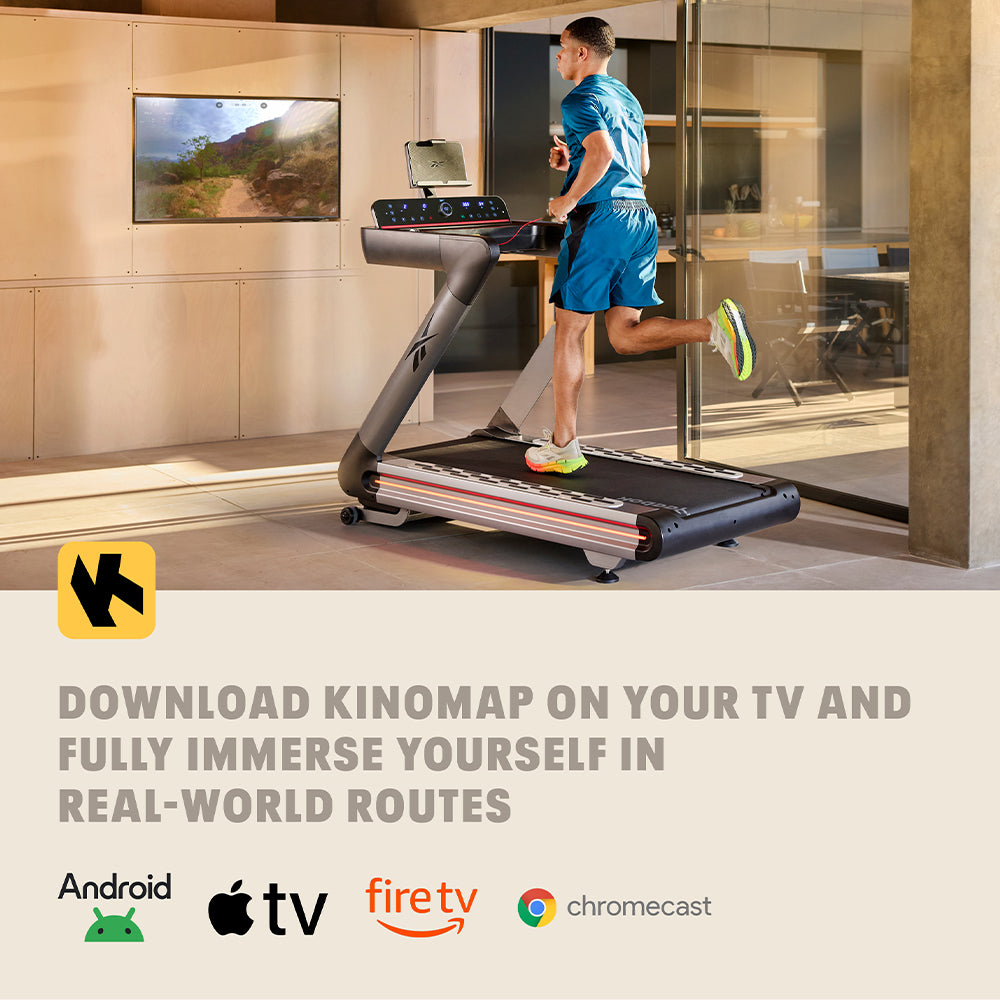 DOWNLOAD KINOMAP ON YOUR TV AND FULLY IMMERSE YOURSELF IN REAL-WORLD ROUTES

Android

tv

fire tv

chromecast