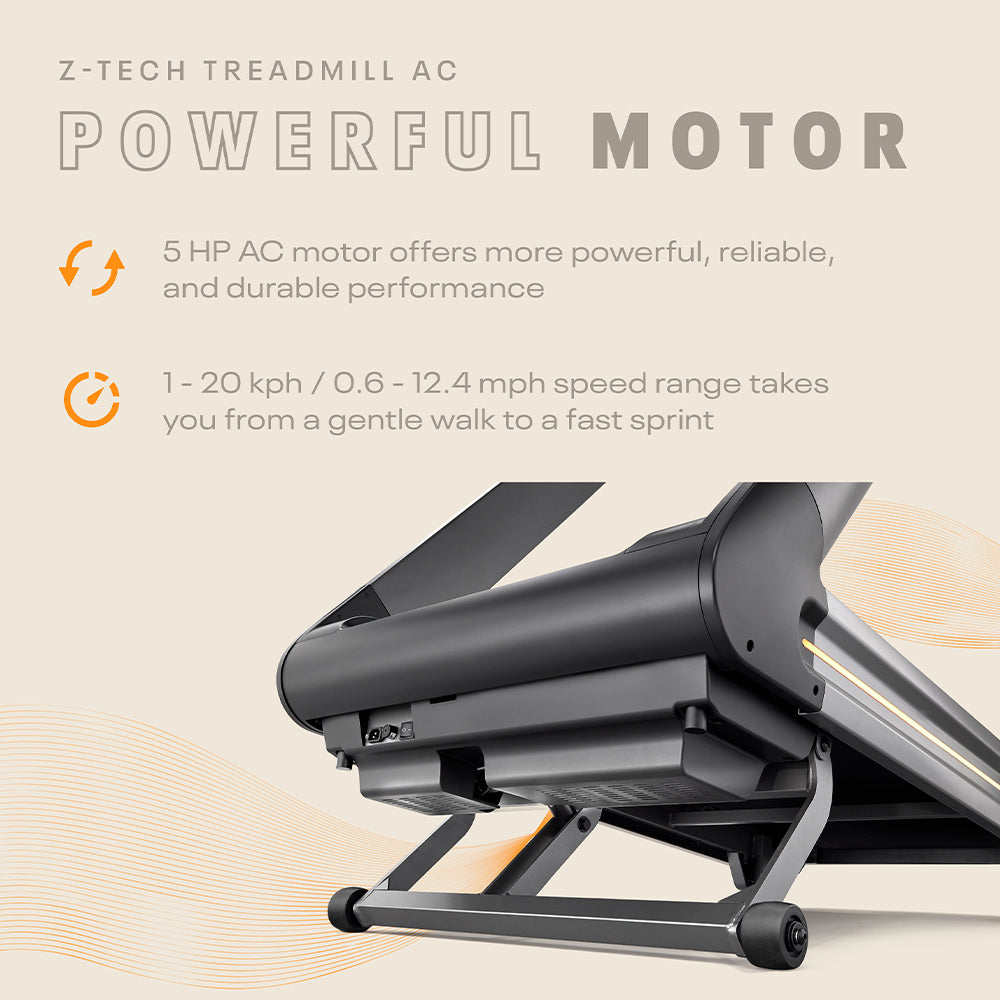 Z-TECH TREADMILL AC

POWERFUL MOTOR

5 HP AC motor offers more powerful, reliable, and durable performance

1 - 20 kph / 0.6 - 12.4 mph speed range takes you from a gentle walk to a fast sprint